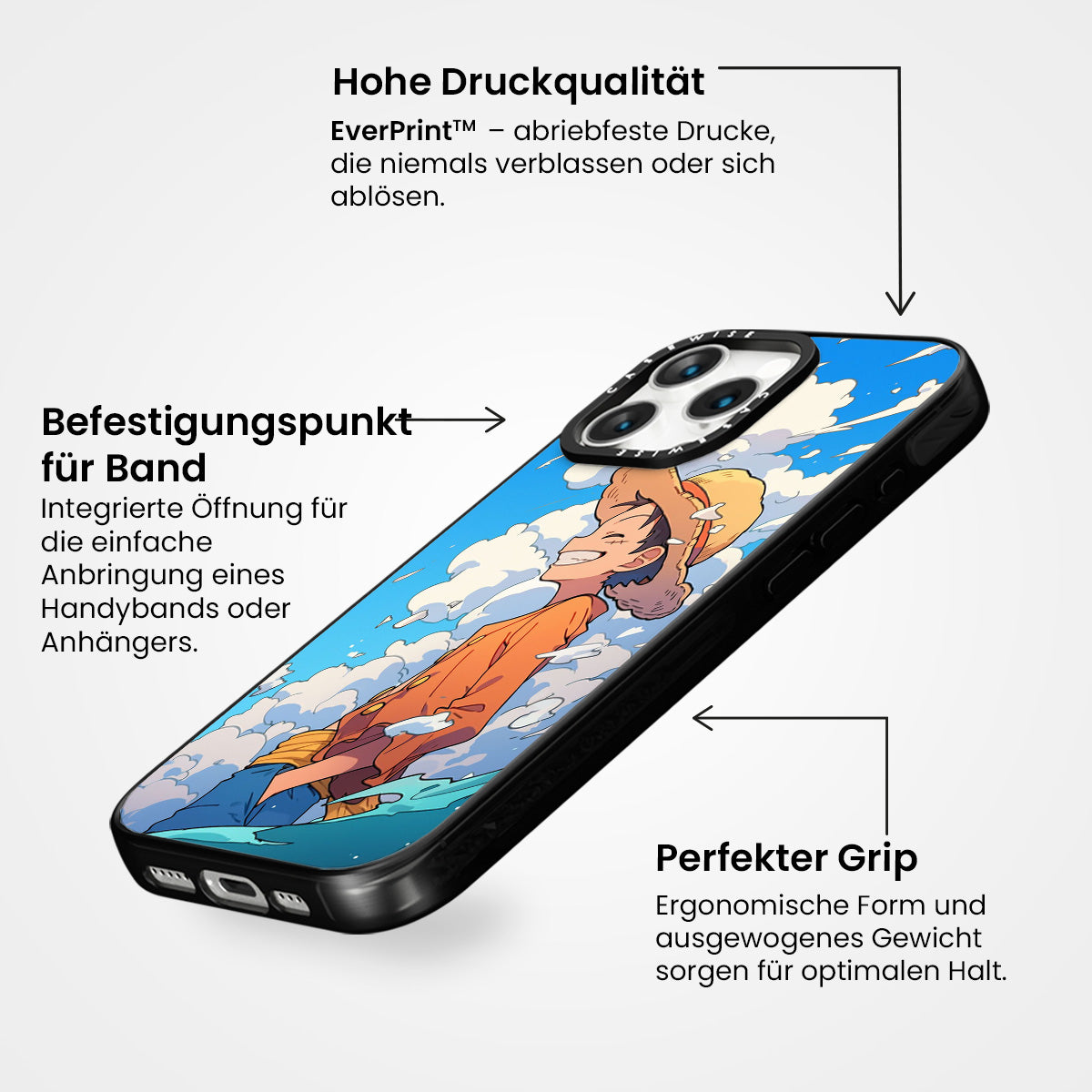 Hohe Druckqualität

EverPrint™ – abriebfeste Drucke, die niemals verblassen oder sich ablösen.

Befestigungspunkt für Band

Integrierte Öffnung für die einfache Anbringung eines Handybands oder Anhängers.

CASEWISE

CASEWISE

Perfekter Grip

Ergonomische Form und ausgewogenes Gewicht sorgen für optimalen Halt.