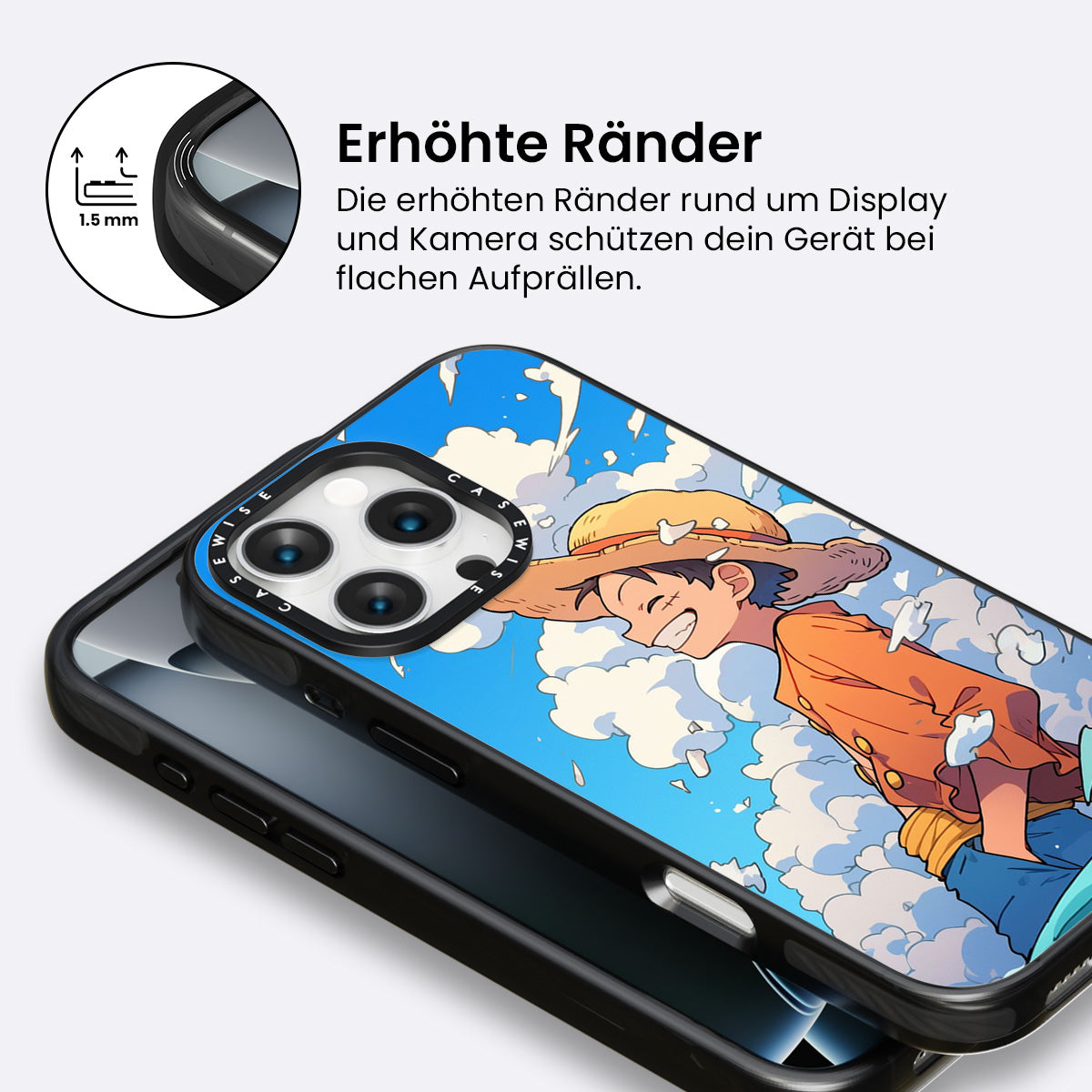 1.5 mm

Erhöhte Ränder

Die erhöhten Ränder rund um Display und Kamera schützen dein Gerät bei flachen Aufprällen.

CASEWISE CASEWISE