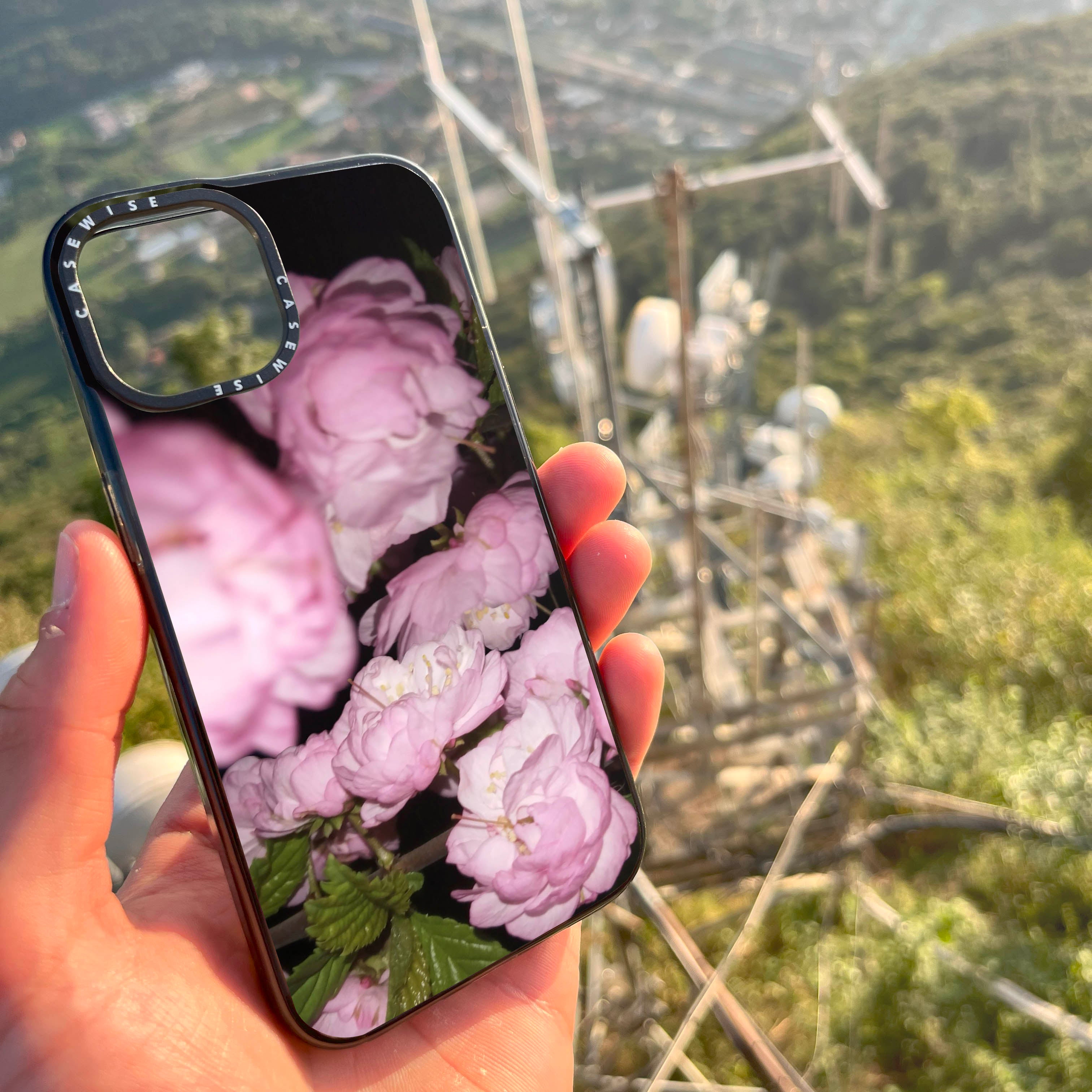 CASEWISE
CASEWISE