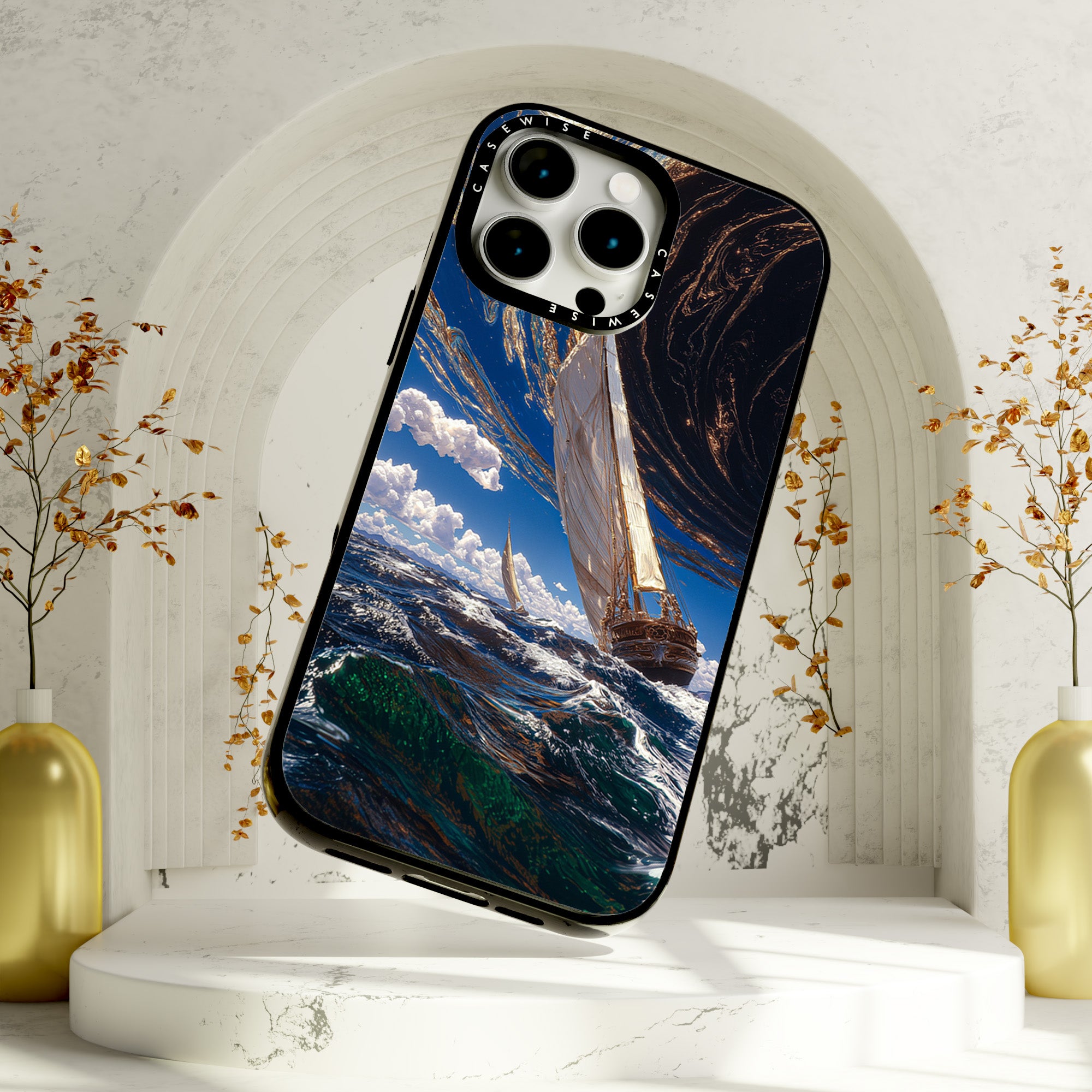 CASEWISE
CASEWISE