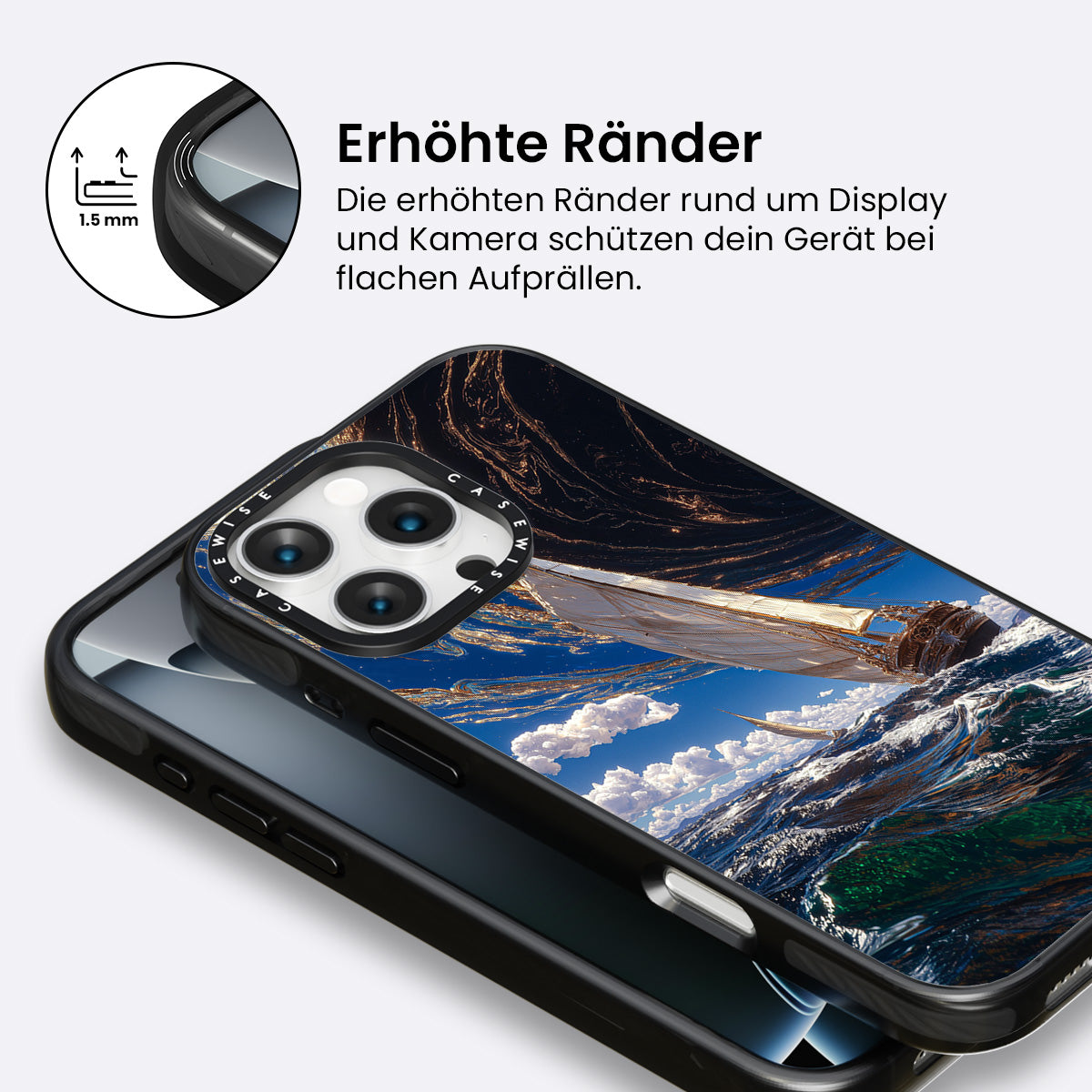 1.5 mm

Erhöhte Ränder

Die erhöhten Ränder rund um Display und Kamera schützen dein Gerät bei flachen Aufprällen.

CASEWISE CASEWISE