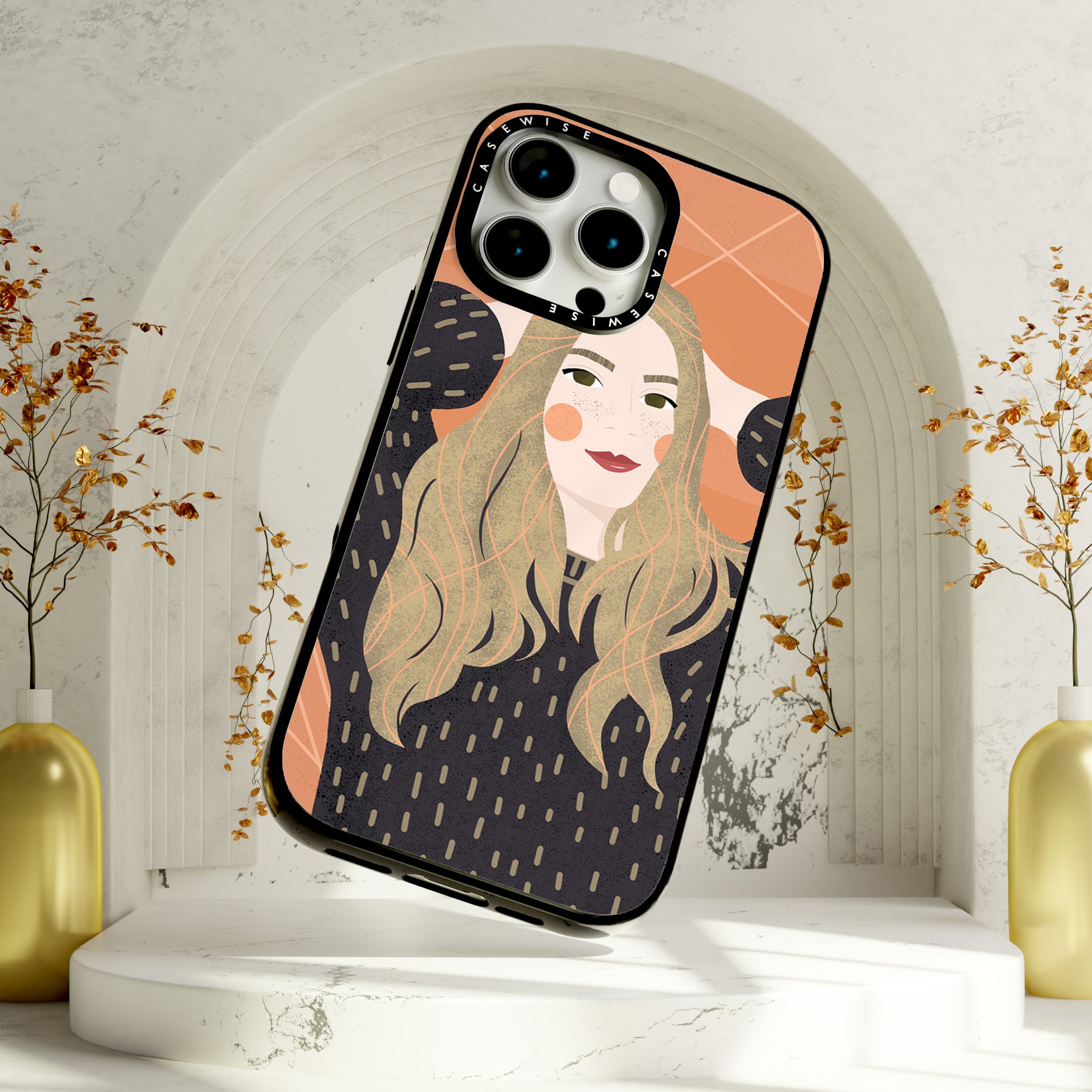 CASEWISE CASEWISE