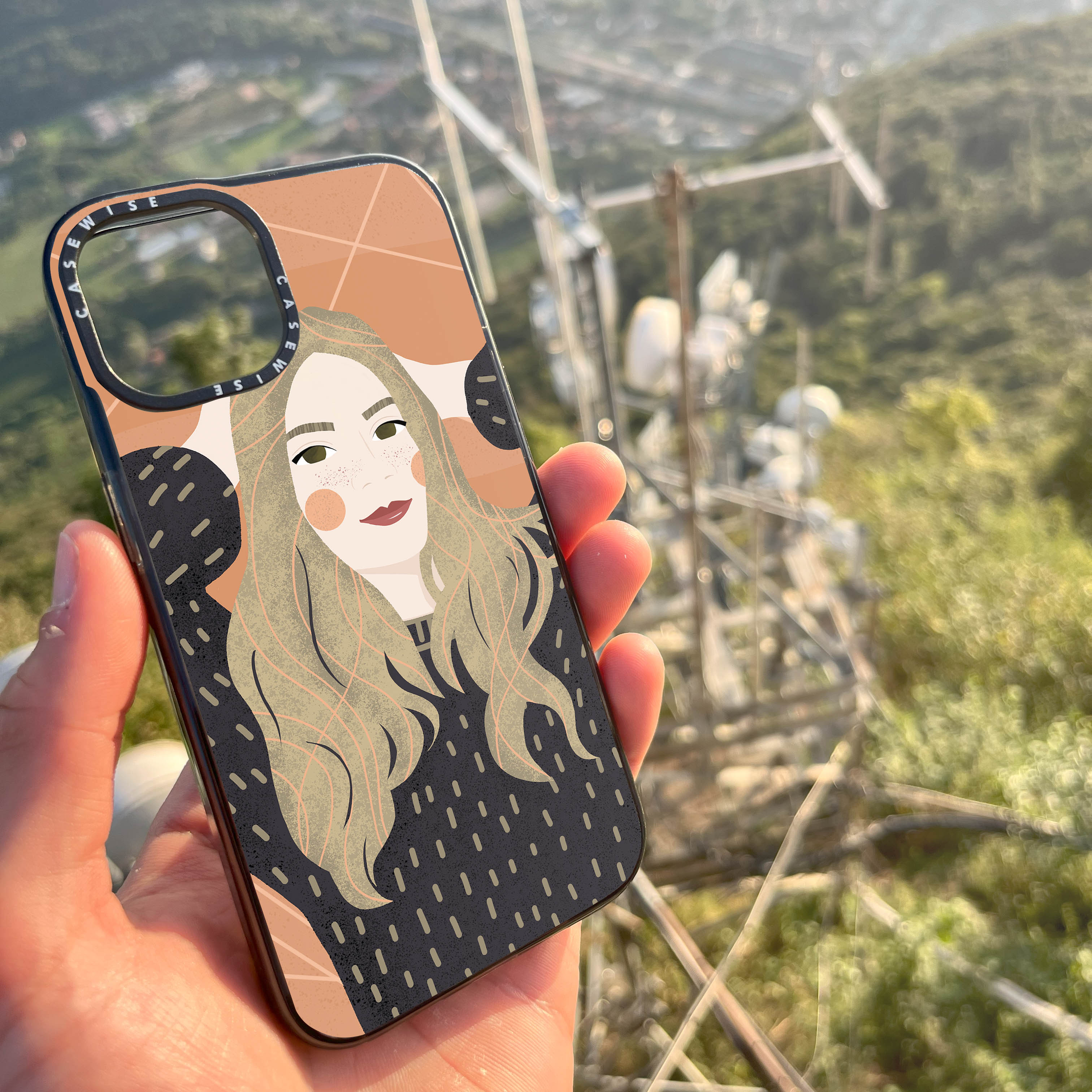 CASEWISE CASEWISE