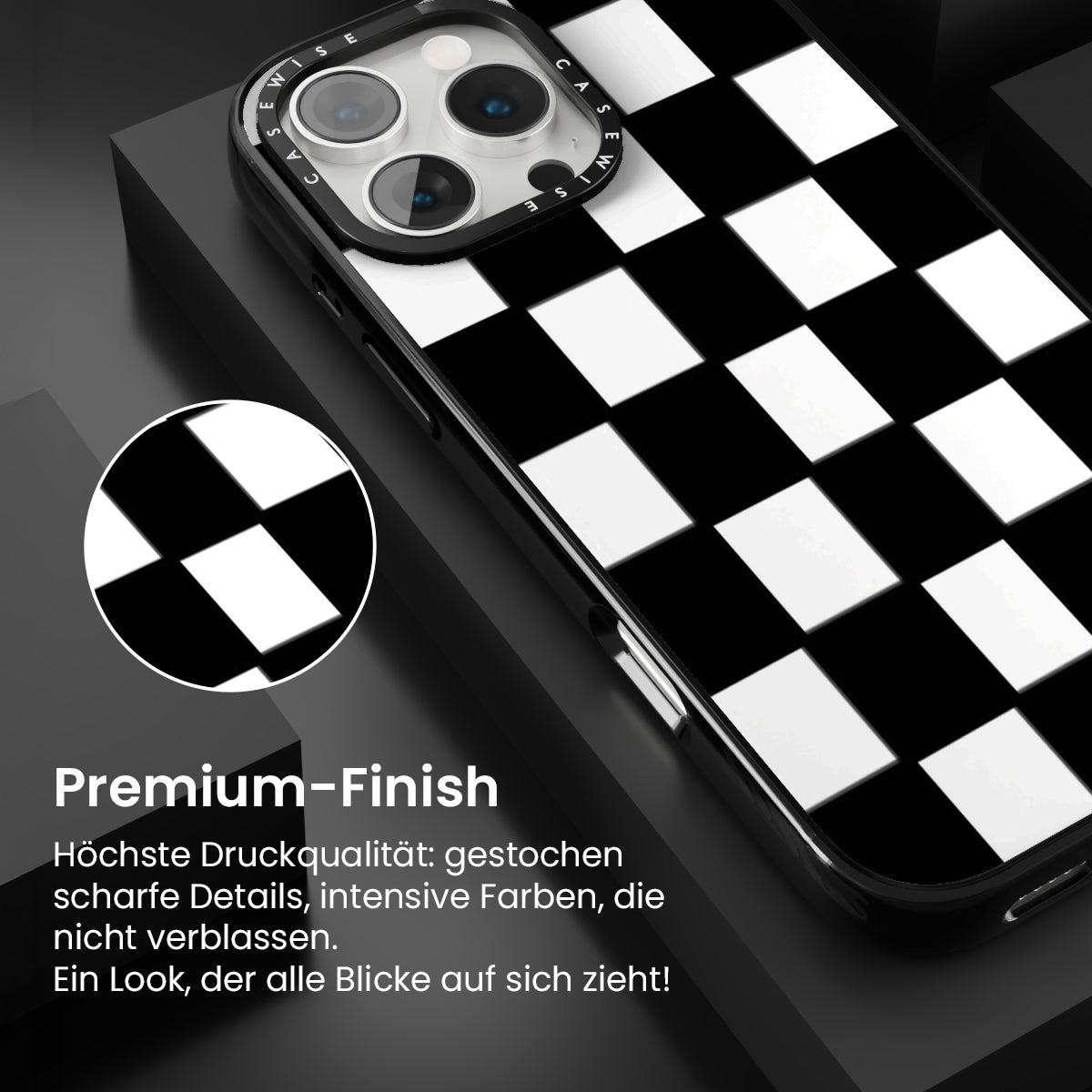 CASEWISE CASEWISE

Premium-Finish

Höchste Druckqualität: gestochen scharfe Details, intensive Farben, die nicht verblassen.
Ein Look, der alle Blicke auf sich zieht!