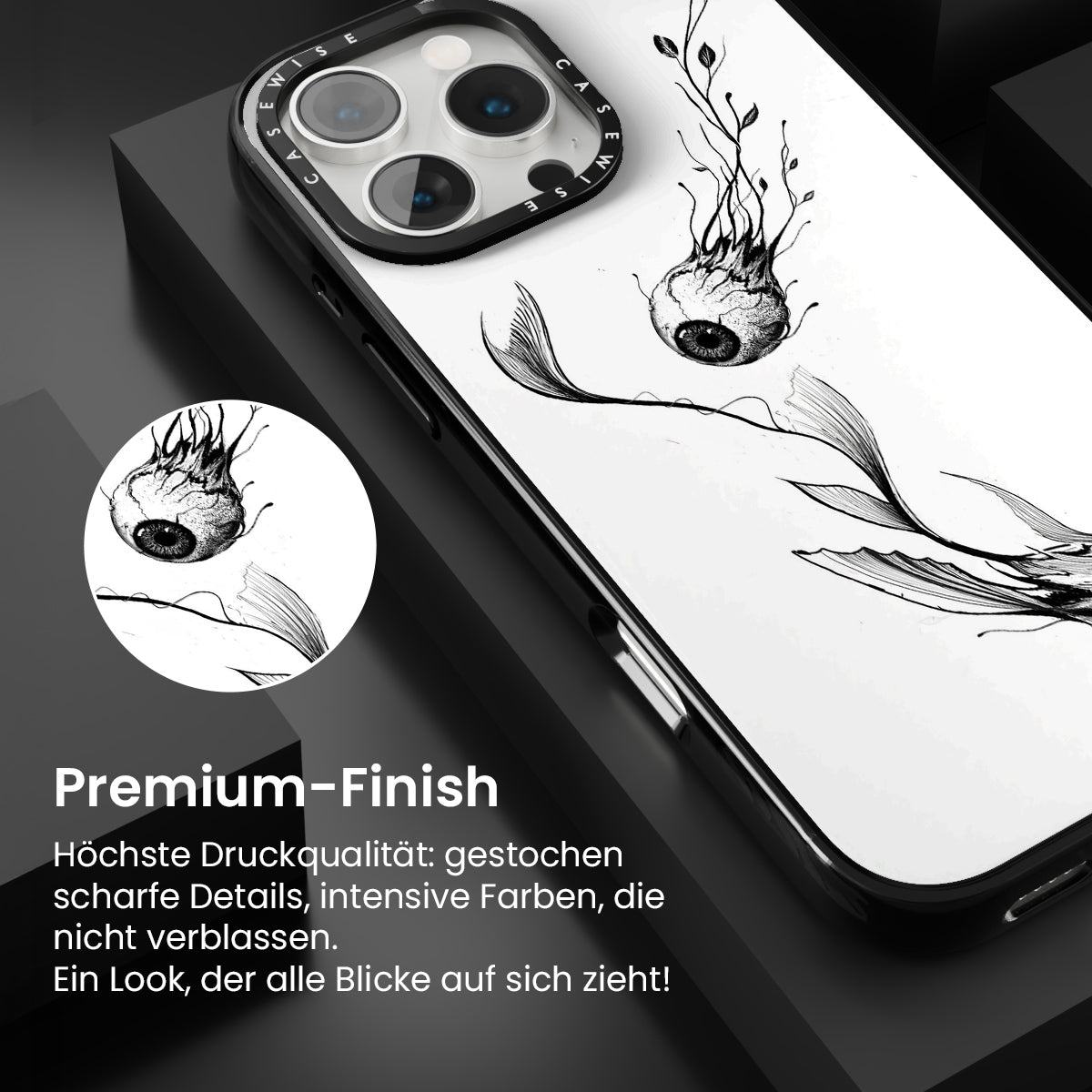 CASEWISE CASEWISE

Premium-Finish

Höchste Druckqualität: gestochen scharfe Details, intensive Farben, die nicht verblassen.
Ein Look, der alle Blicke auf sich zieht!