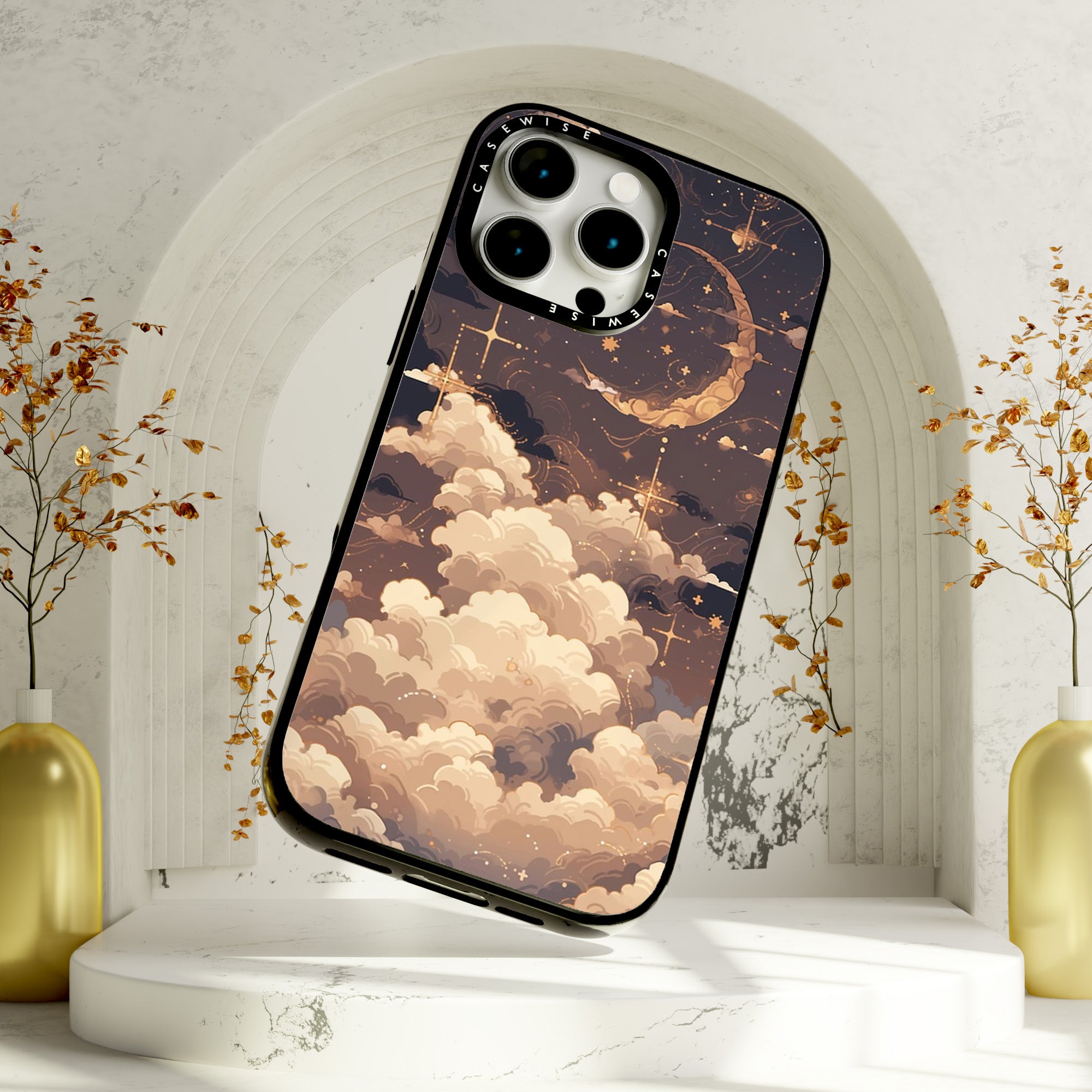 CASEWISE CASEWISE