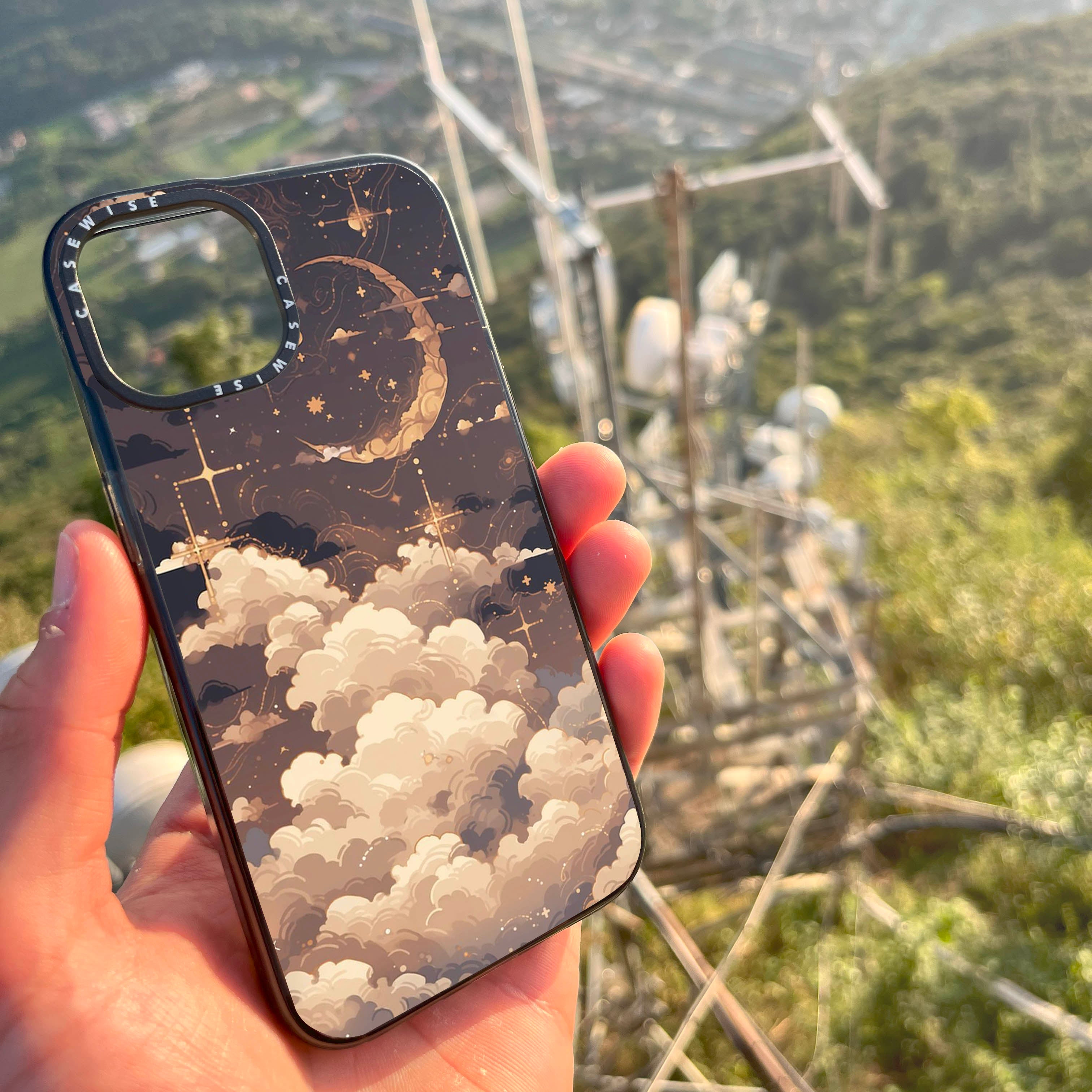 CASEWISE
CASEWISE