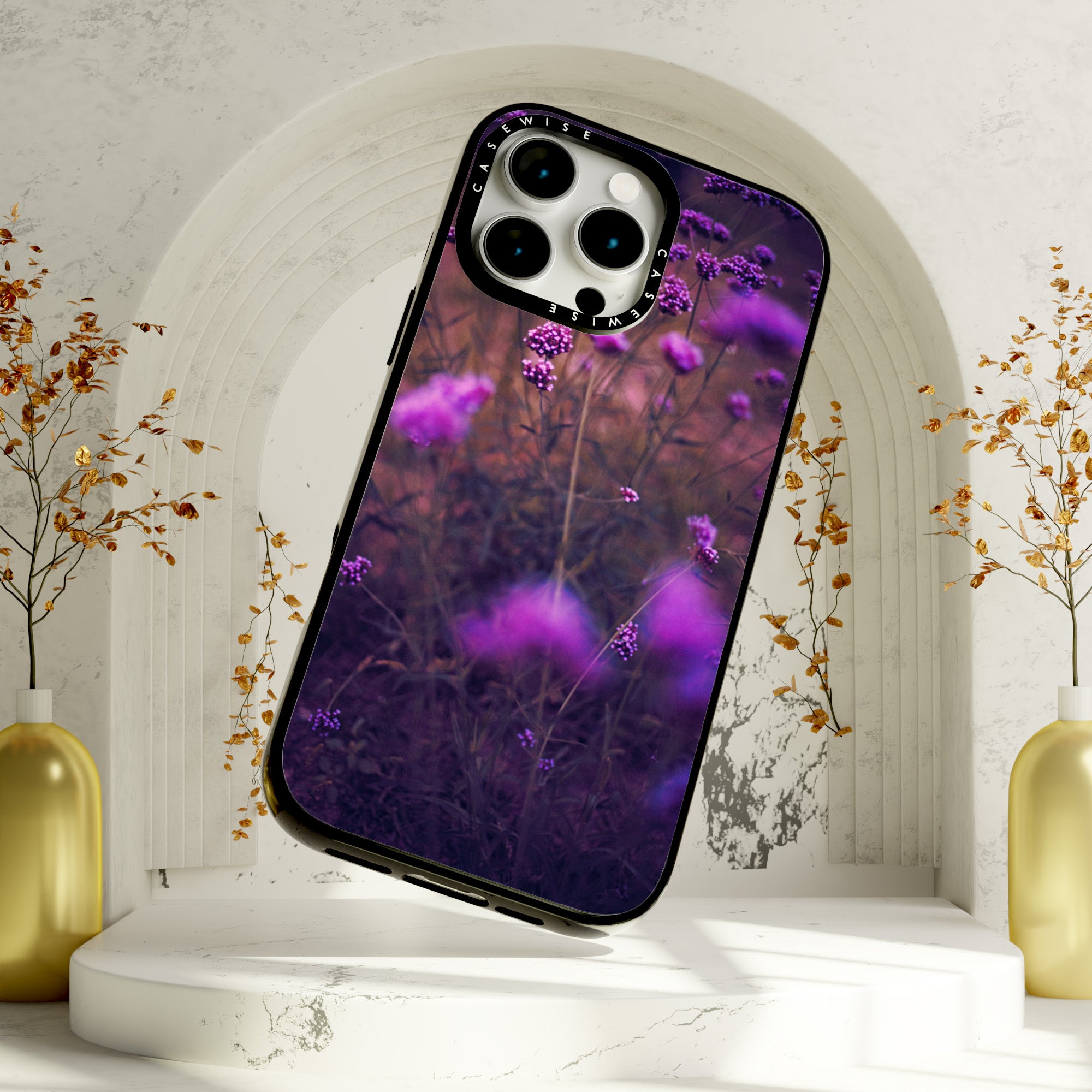 CASEWISE
CASEWISE