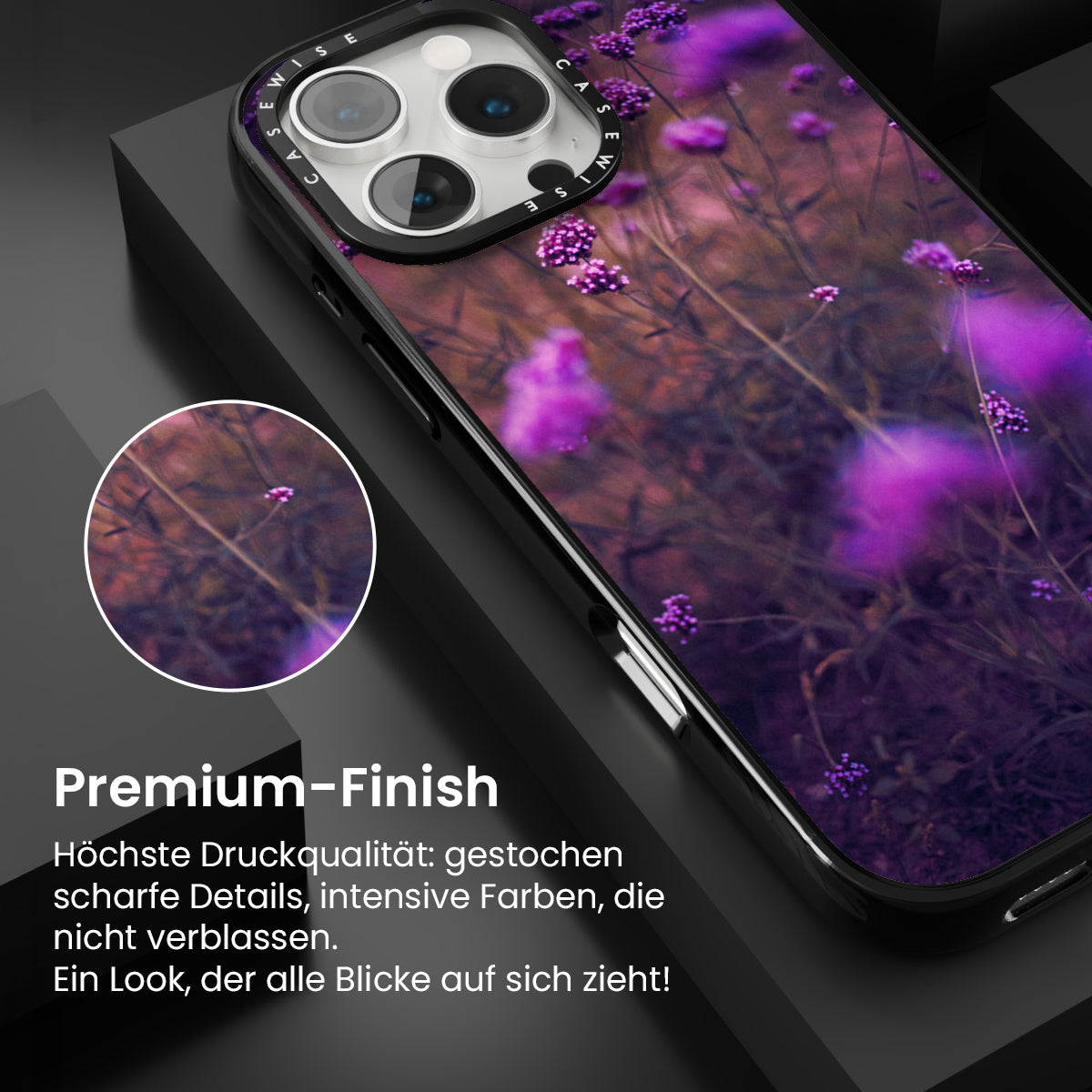 CASEWISE

CASEWISE

Premium-Finish

Höchste Druckqualität: gestochen scharfe Details, intensive Farben, die nicht verblassen.
Ein Look, der alle Blicke auf sich zieht!