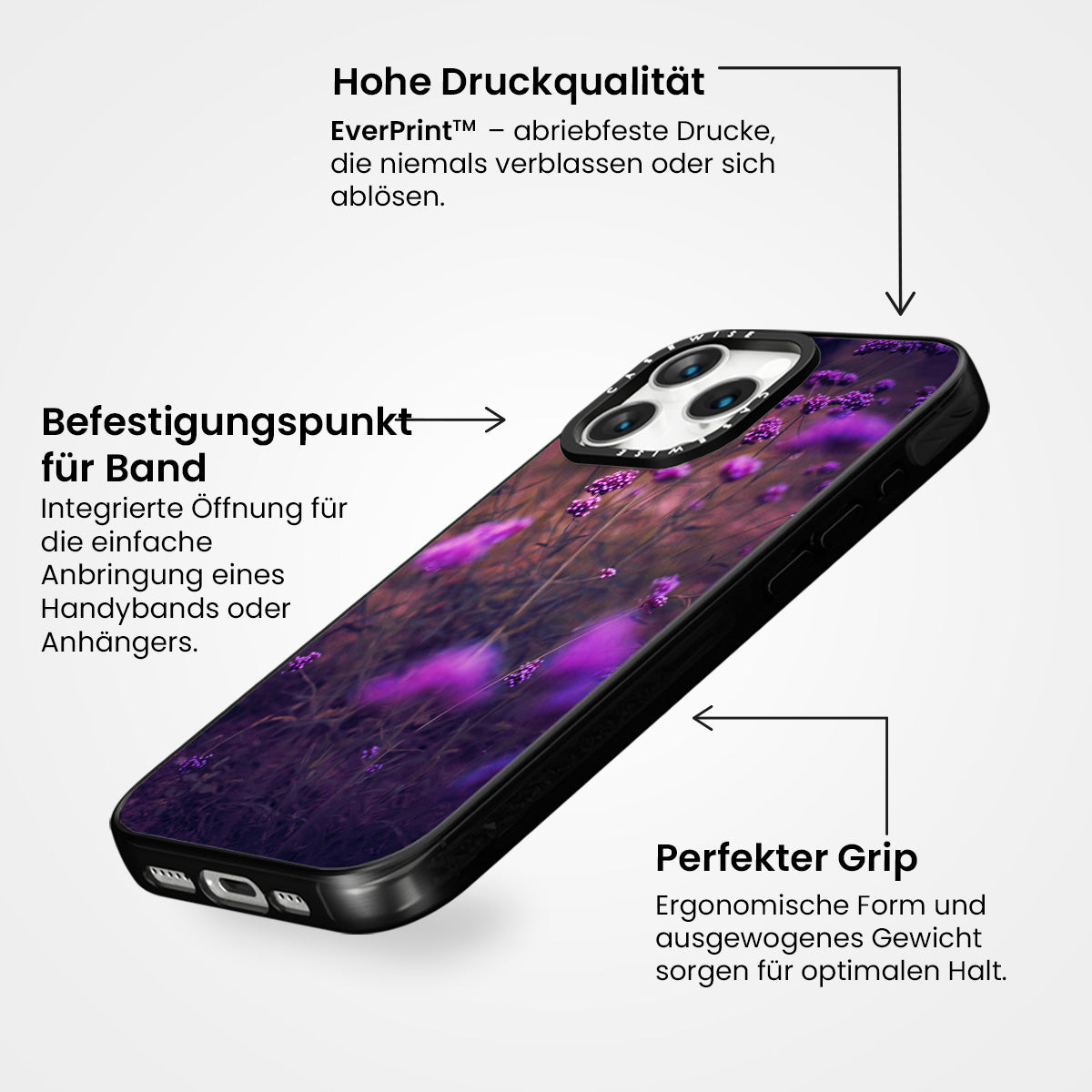 Hohe Druckqualität

EverPrint™ – abriebfeste Drucke, die niemals verblassen oder sich ablösen.

Befestigungspunkt für Band

Integrierte Öffnung für die einfache Anbringung eines Handybands oder Anhängers.

CASEWISE

CASEWISE

Perfekter Grip

Ergonomische Form und ausgewogenes Gewicht sorgen für optimalen Halt.