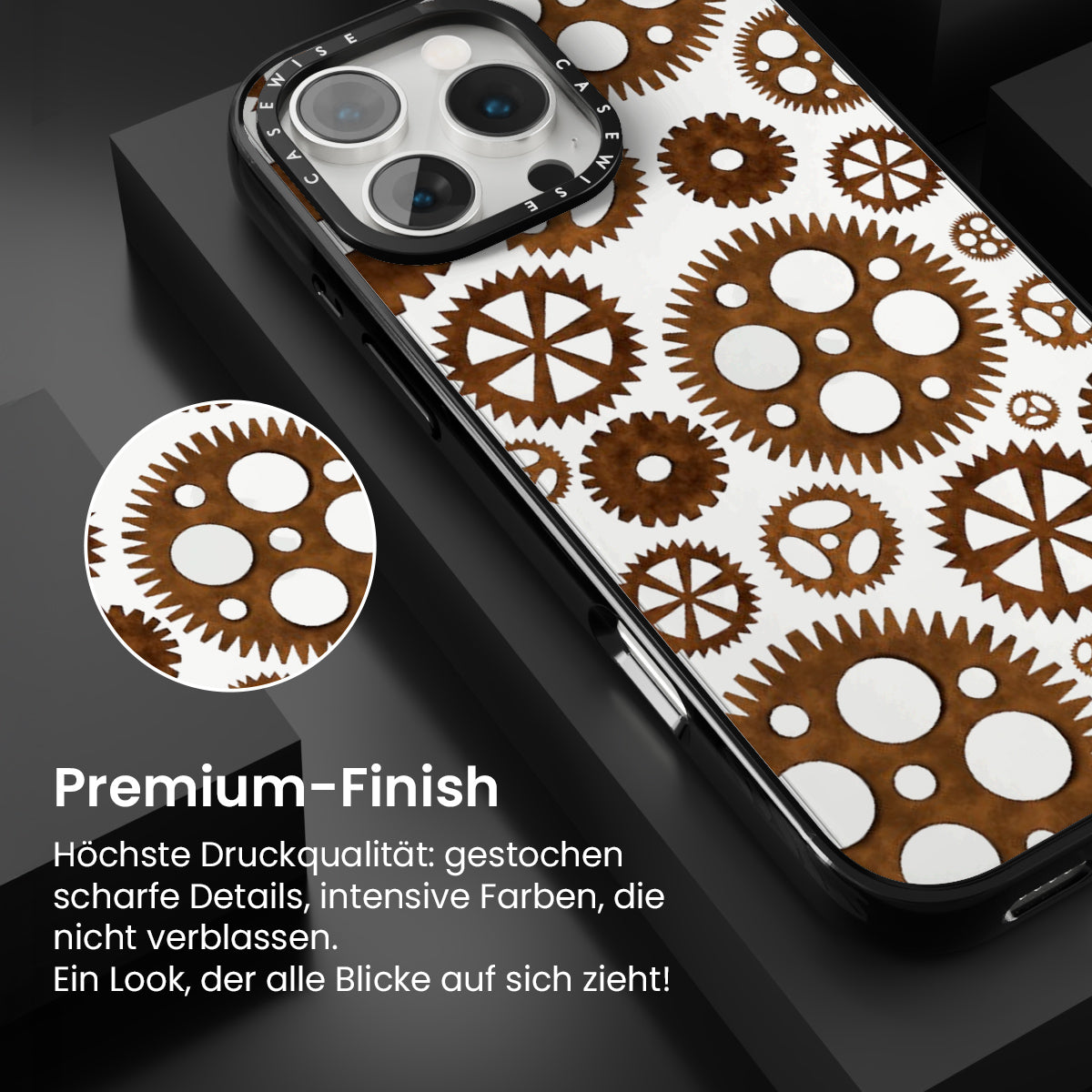 CASEWISE CASEWISE

Premium-Finish

Höchste Druckqualität: gestochen scharfe Details, intensive Farben, die nicht verblassen.
Ein Look, der alle Blicke auf sich zieht!