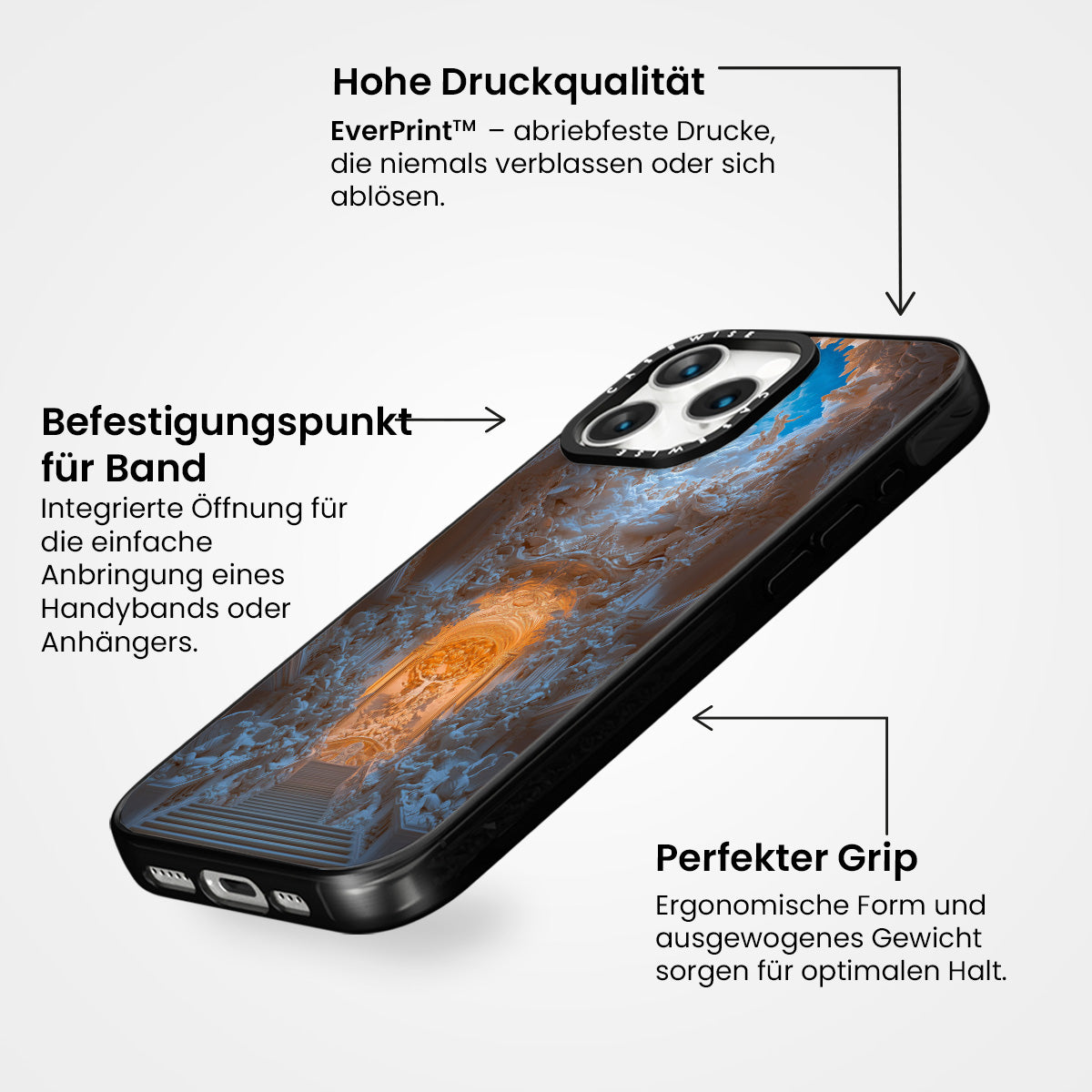 Hohe Druckqualität

EverPrint™ – abriebfeste Drucke, die niemals verblassen oder sich ablösen.

Befestigungspunkt für Band

Integrierte Öffnung für die einfache Anbringung eines Handybands oder Anhängers.

CASEWISE CASEWISE

Perfekter Grip

Ergonomische Form und ausgewogenes Gewicht sorgen für optimalen Halt.