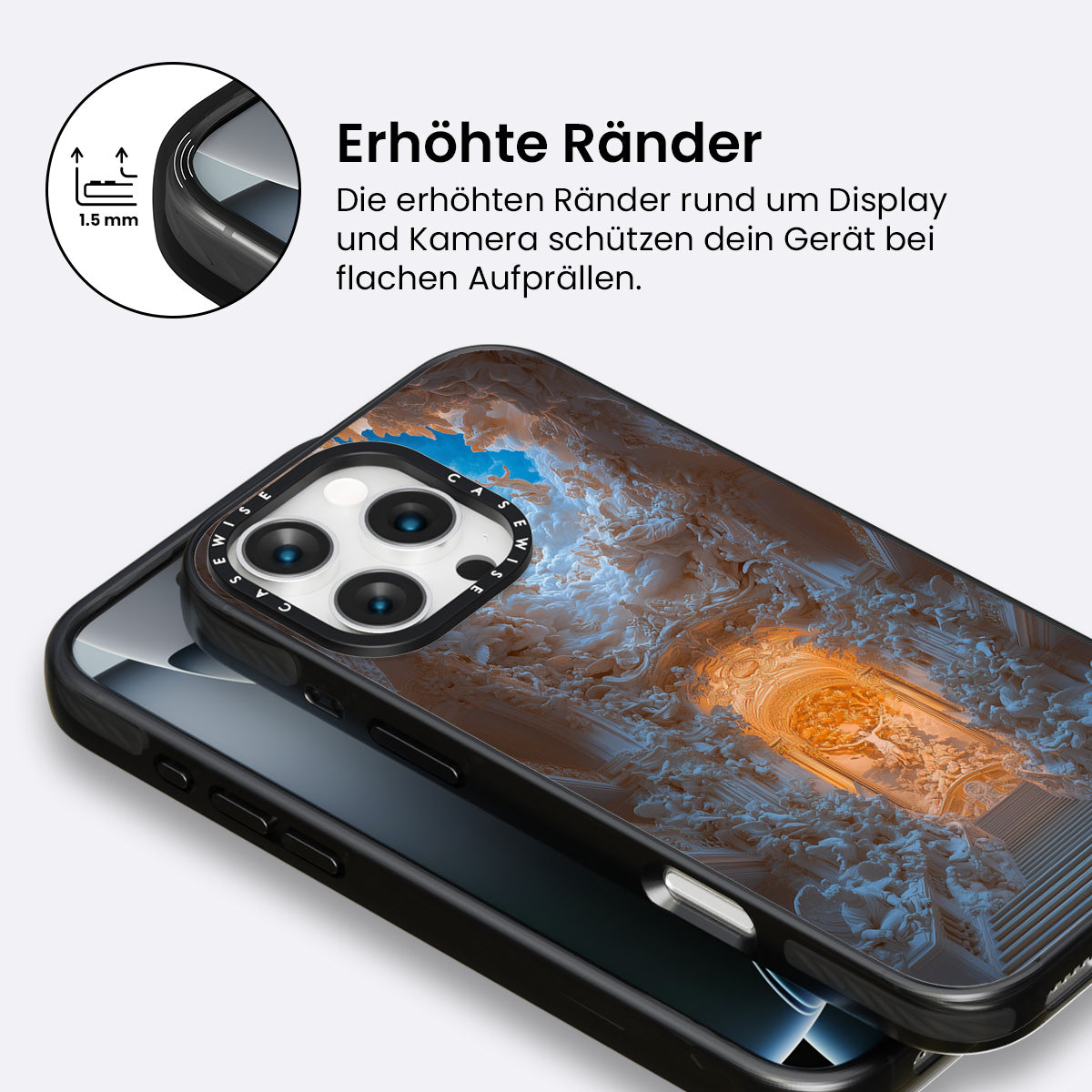 1.5 mm

Erhöhte Ränder

Die erhöhten Ränder rund um Display und Kamera schützen dein Gerät bei flachen Aufprällen.

CASEWISE CASEWISE