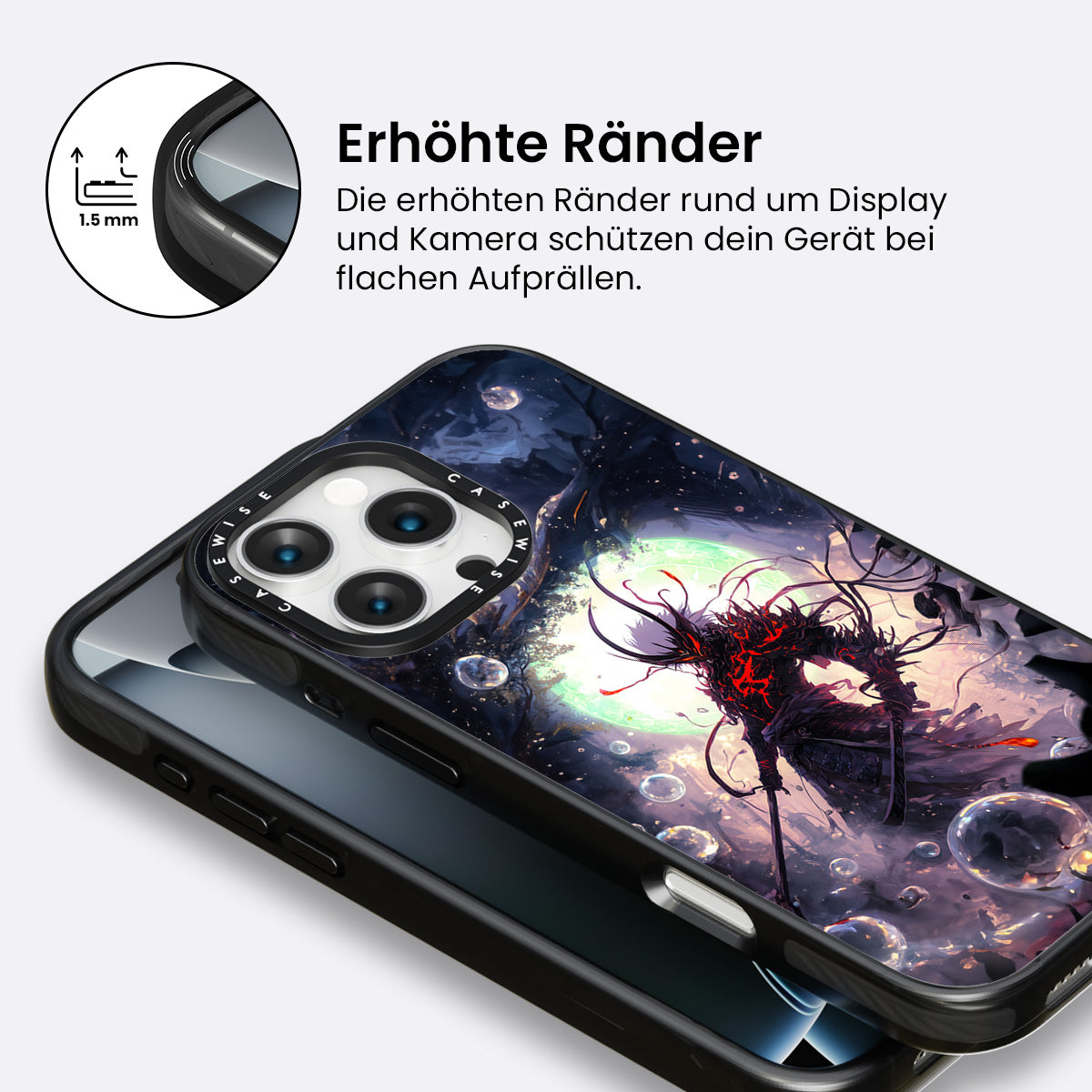 1.5 mm

Erhöhte Ränder

Die erhöhten Ränder rund um Display und Kamera schützen dein Gerät bei flachen Aufprällen.

CASEWISE CASEWISE