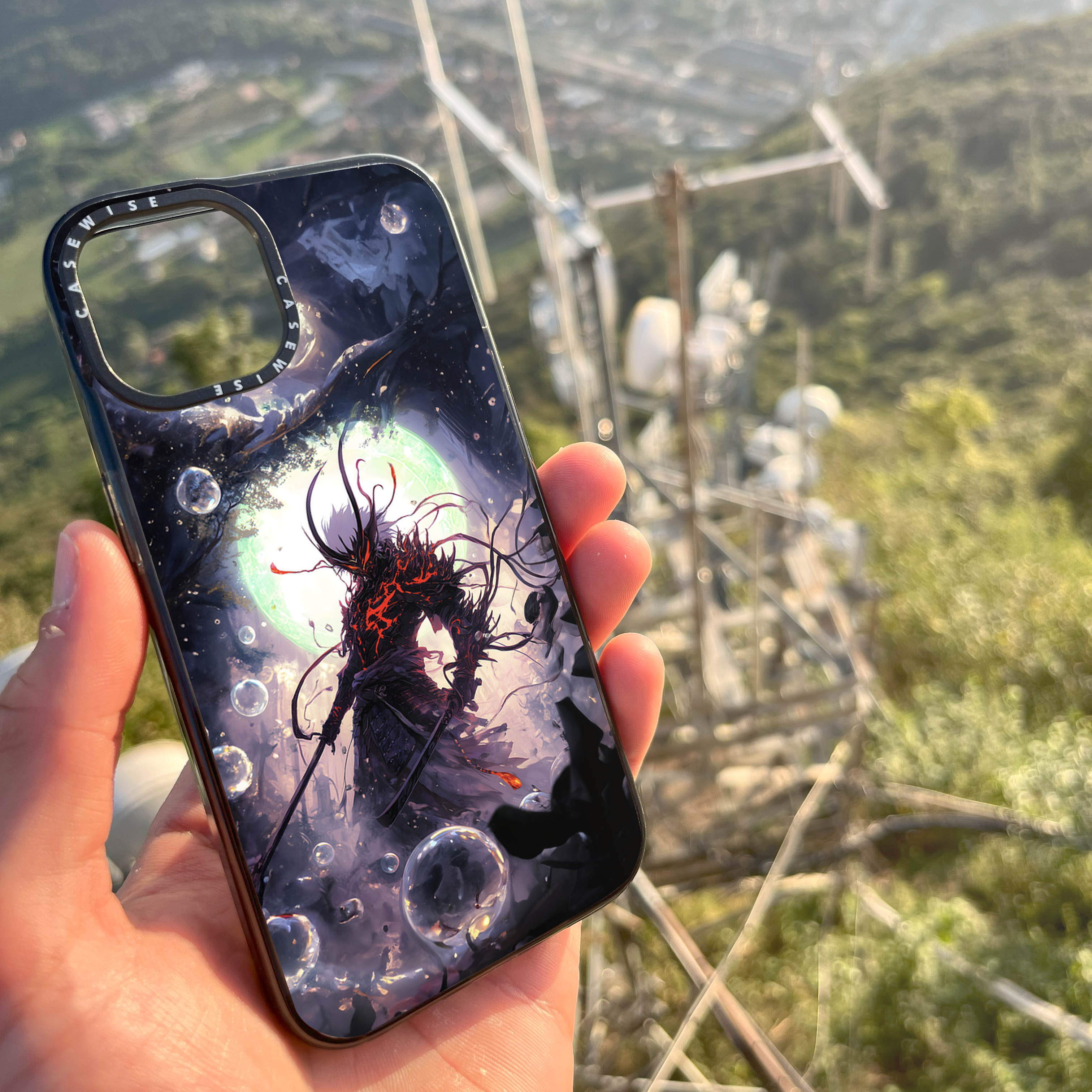 CASEWISE CASEWISE