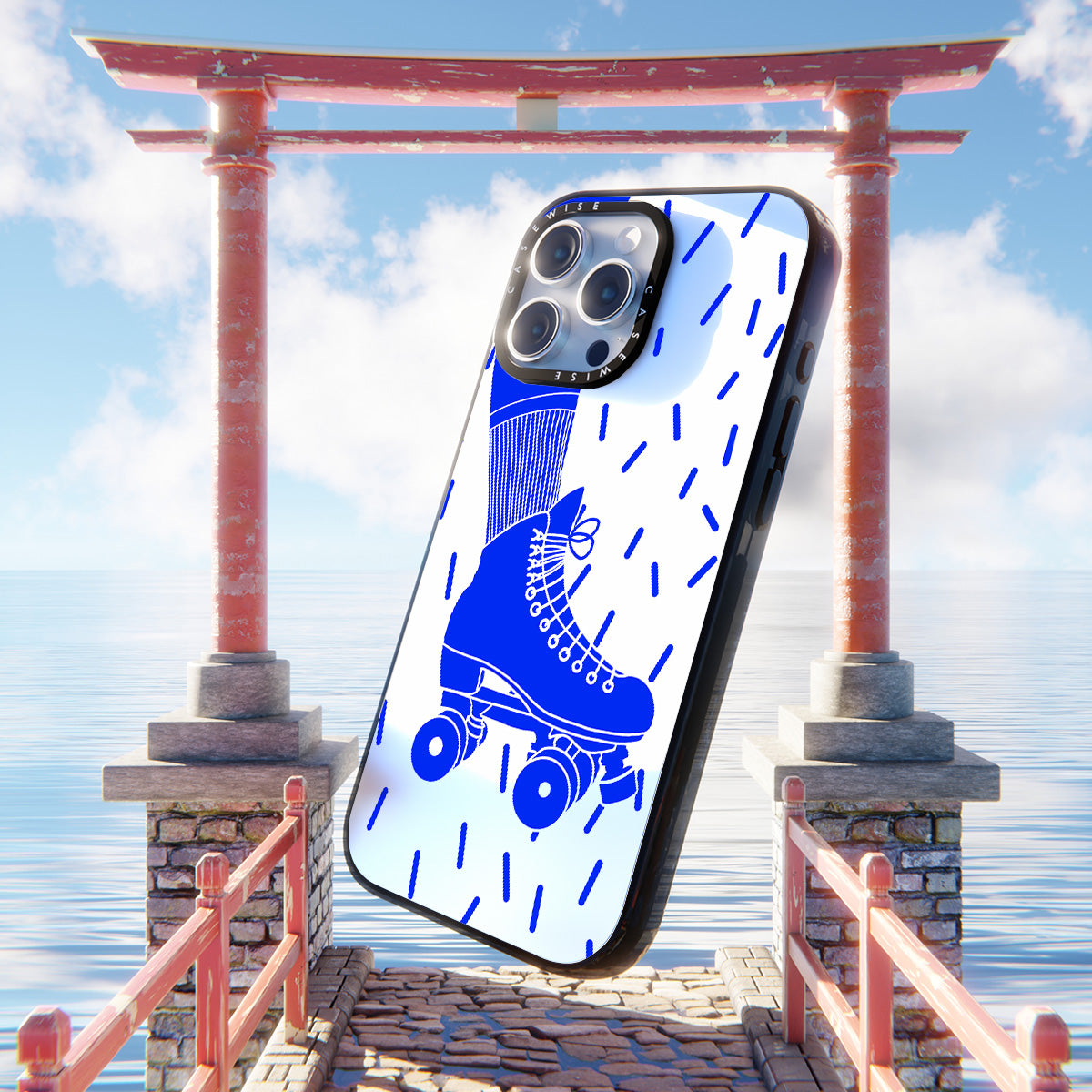 CASEWISE CASEWISE