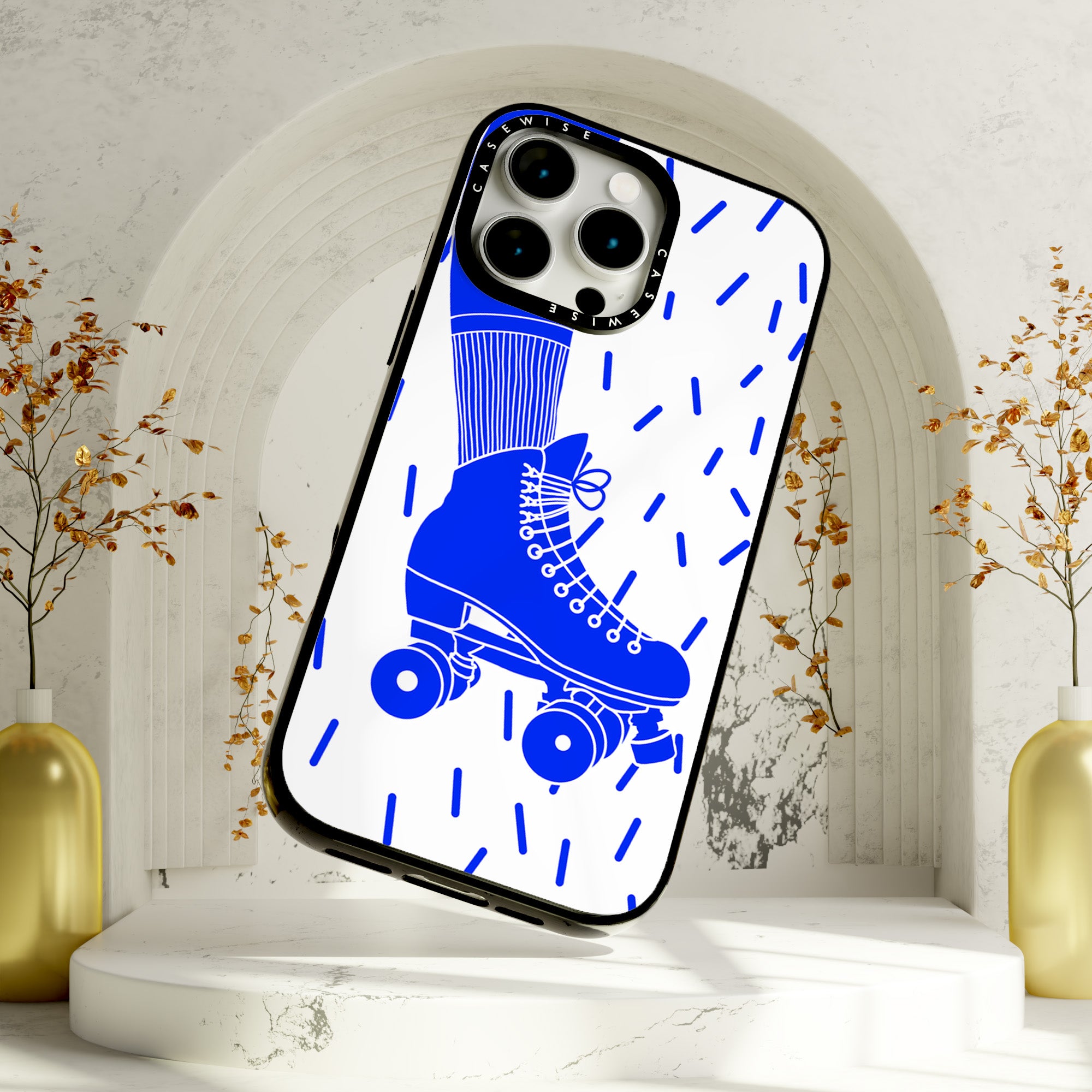 CASEWISE
CASEWISE