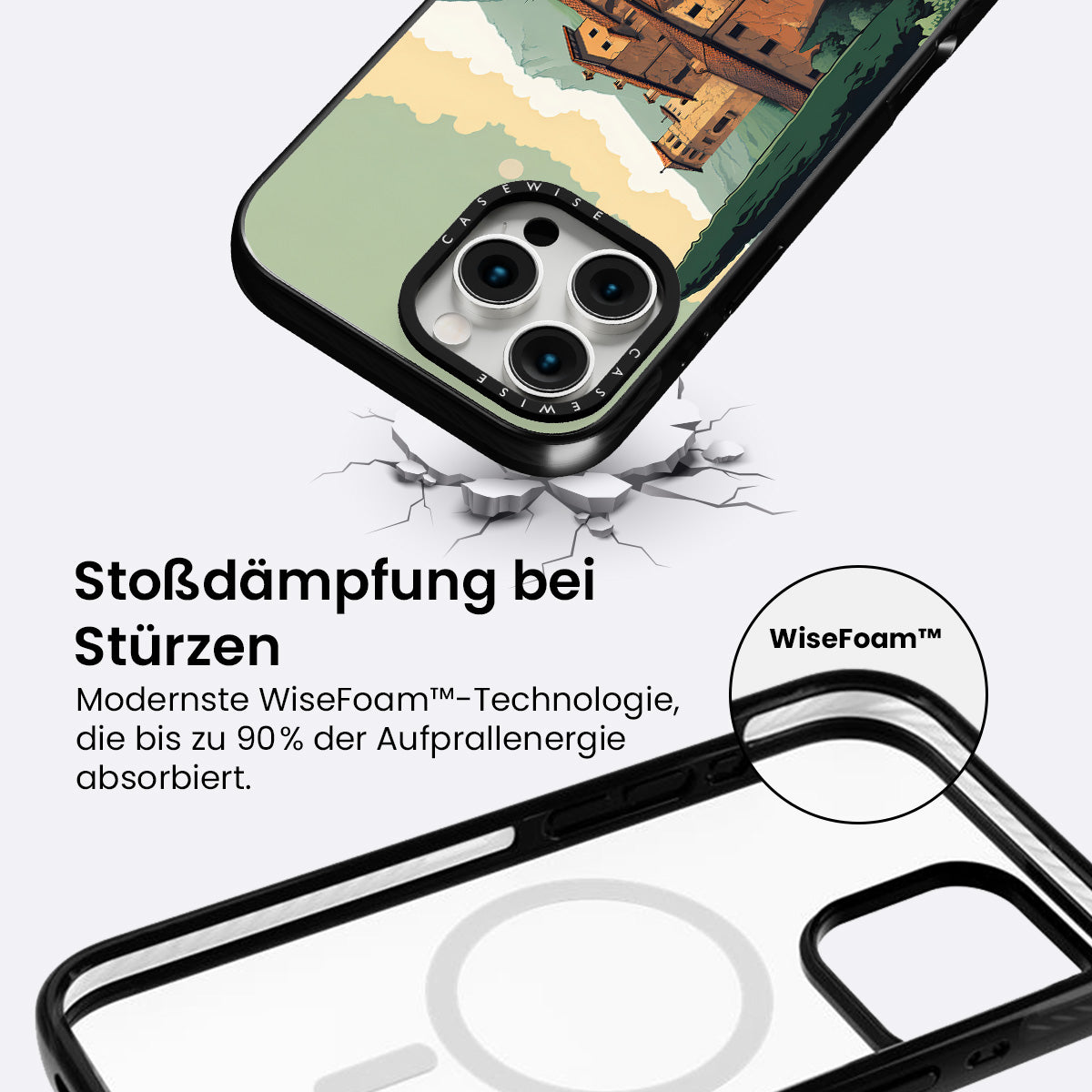 CASEWISE

CASEWISE

Stoßdämpfung bei Stürzen

Modernste WiseFoam™-Technologie, die bis zu 90% der Aufprallenergie absorbiert.

WiseFoam™