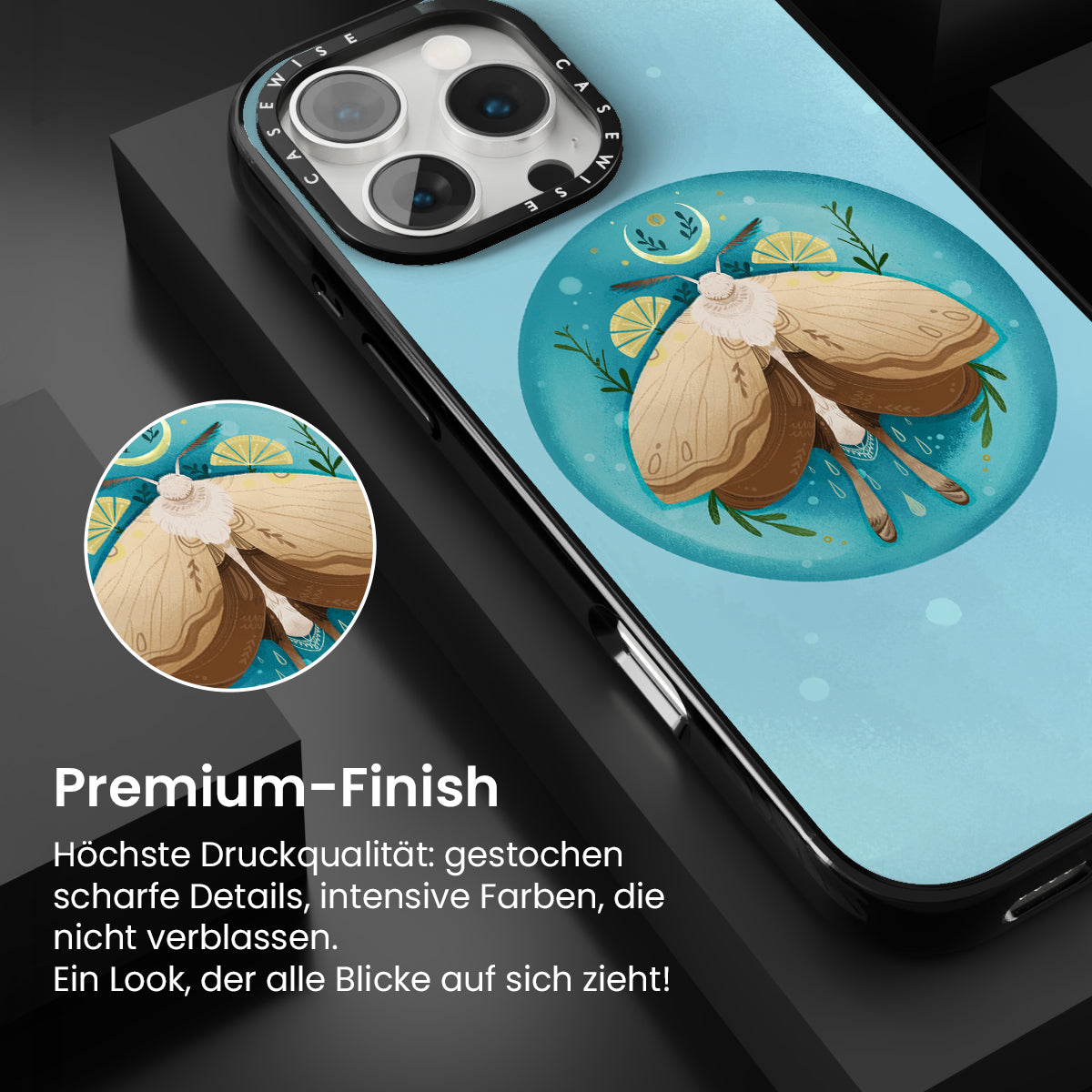 CASEWISE CASEWISE

Premium-Finish

Höchste Druckqualität: gestochen scharfe Details, intensive Farben, die nicht verblassen.
Ein Look, der alle Blicke auf sich zieht!