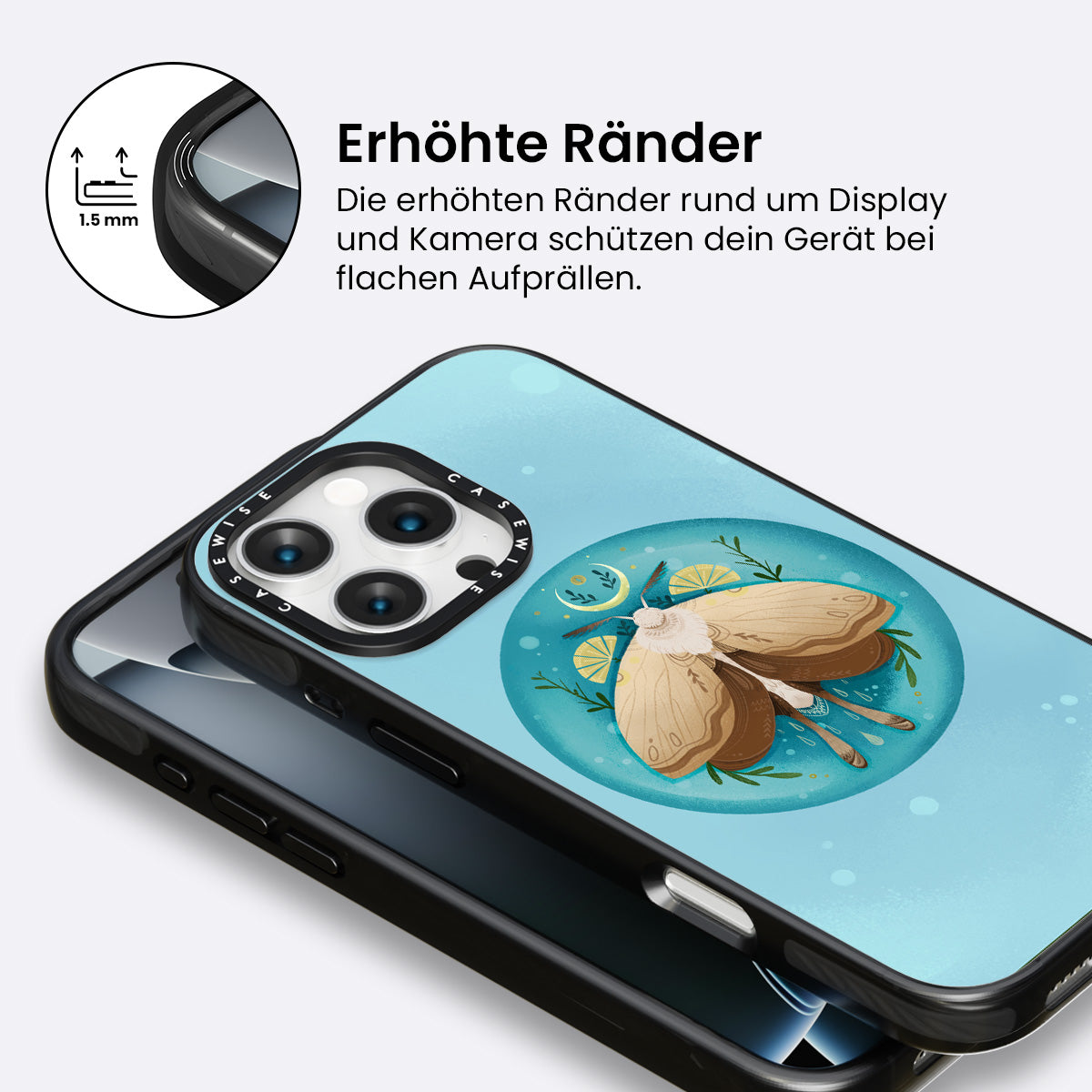 1.5 mm

Erhöhte Ränder

Die erhöhten Ränder rund um Display und Kamera schützen dein Gerät bei flachen Aufprällen.

CASEWISE CASEWISE