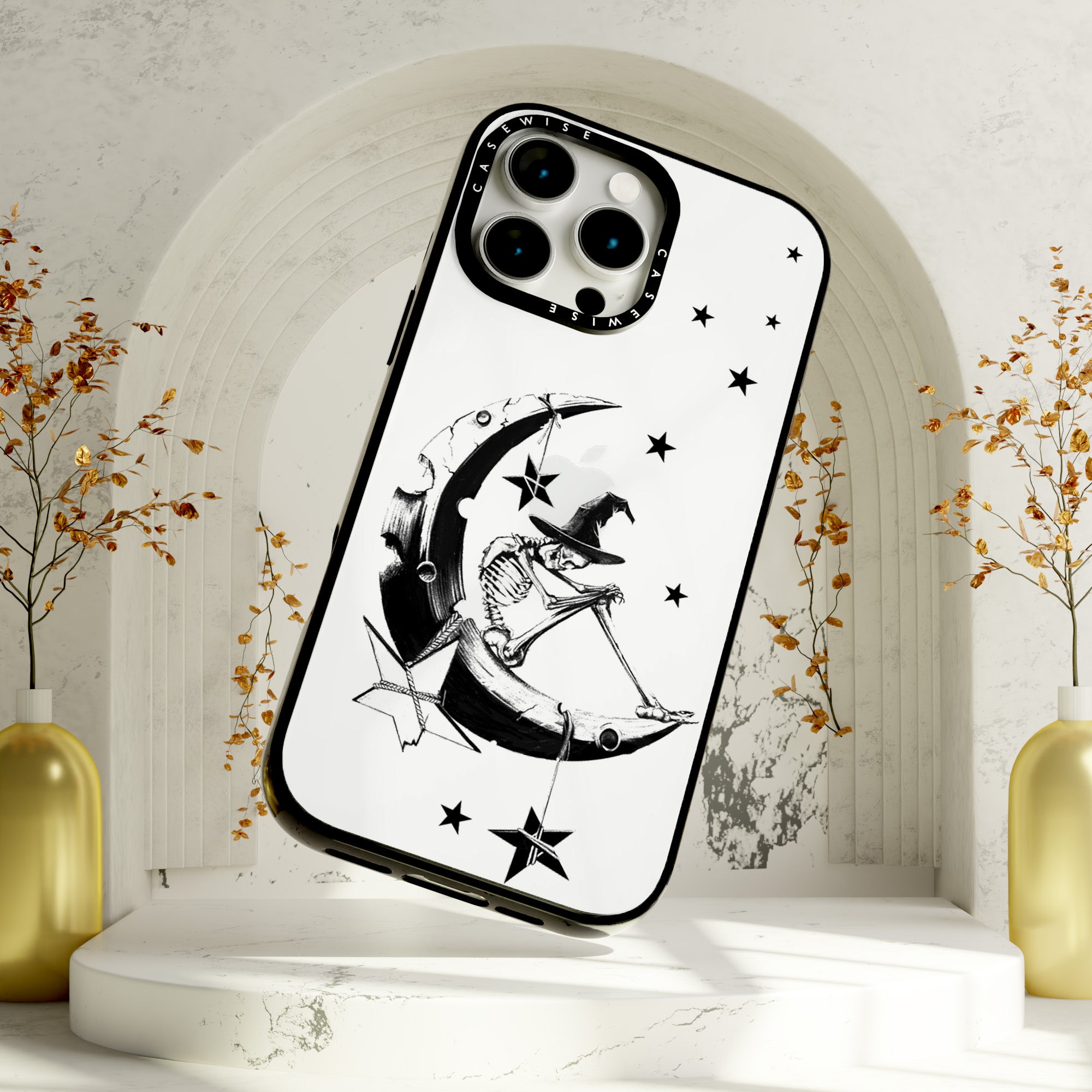 CASEWISE
CASEWISE