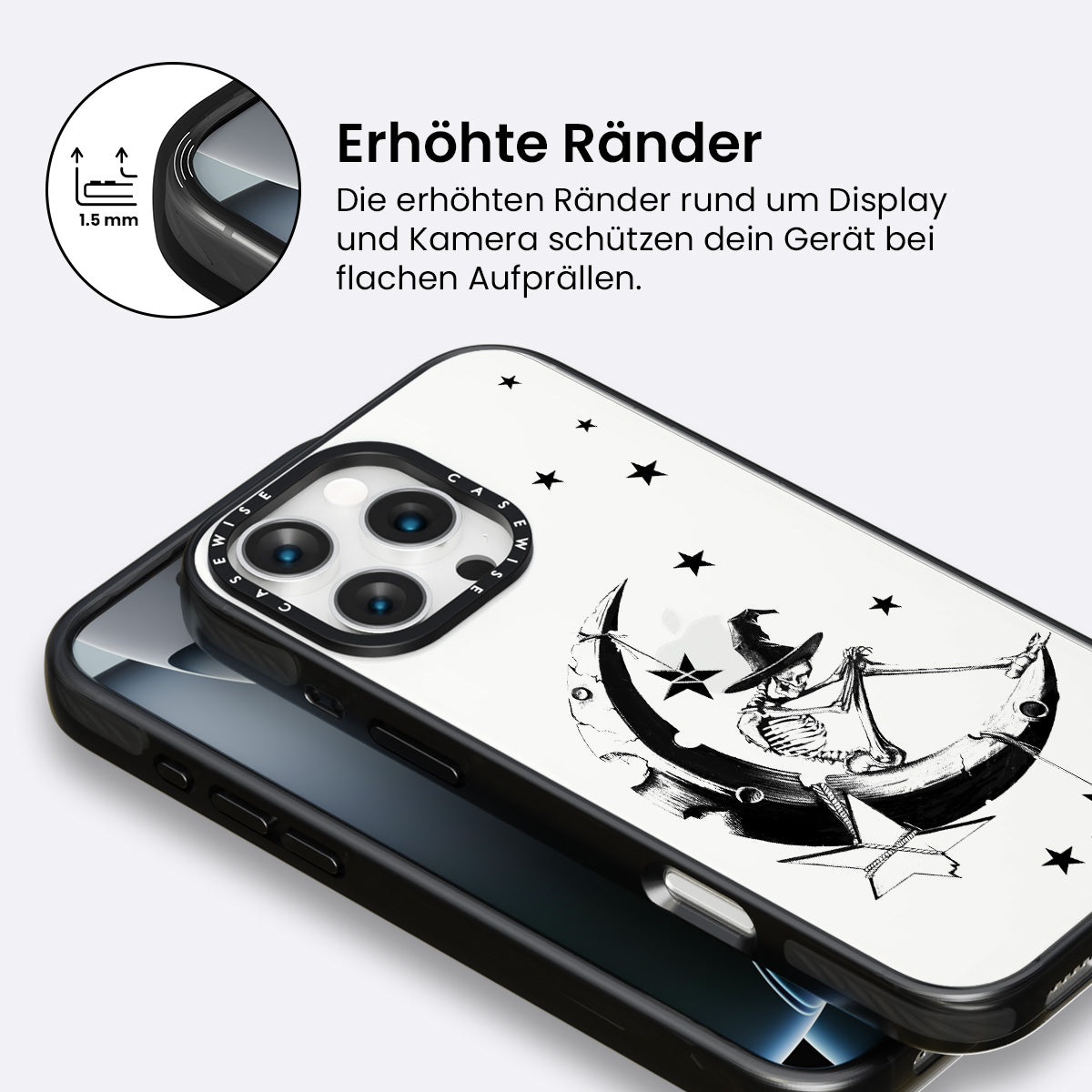 1.5 mm

Erhöhte Ränder

Die erhöhten Ränder rund um Display und Kamera schützen dein Gerät bei flachen Aufprällen.

CASEWISE CASEWISE