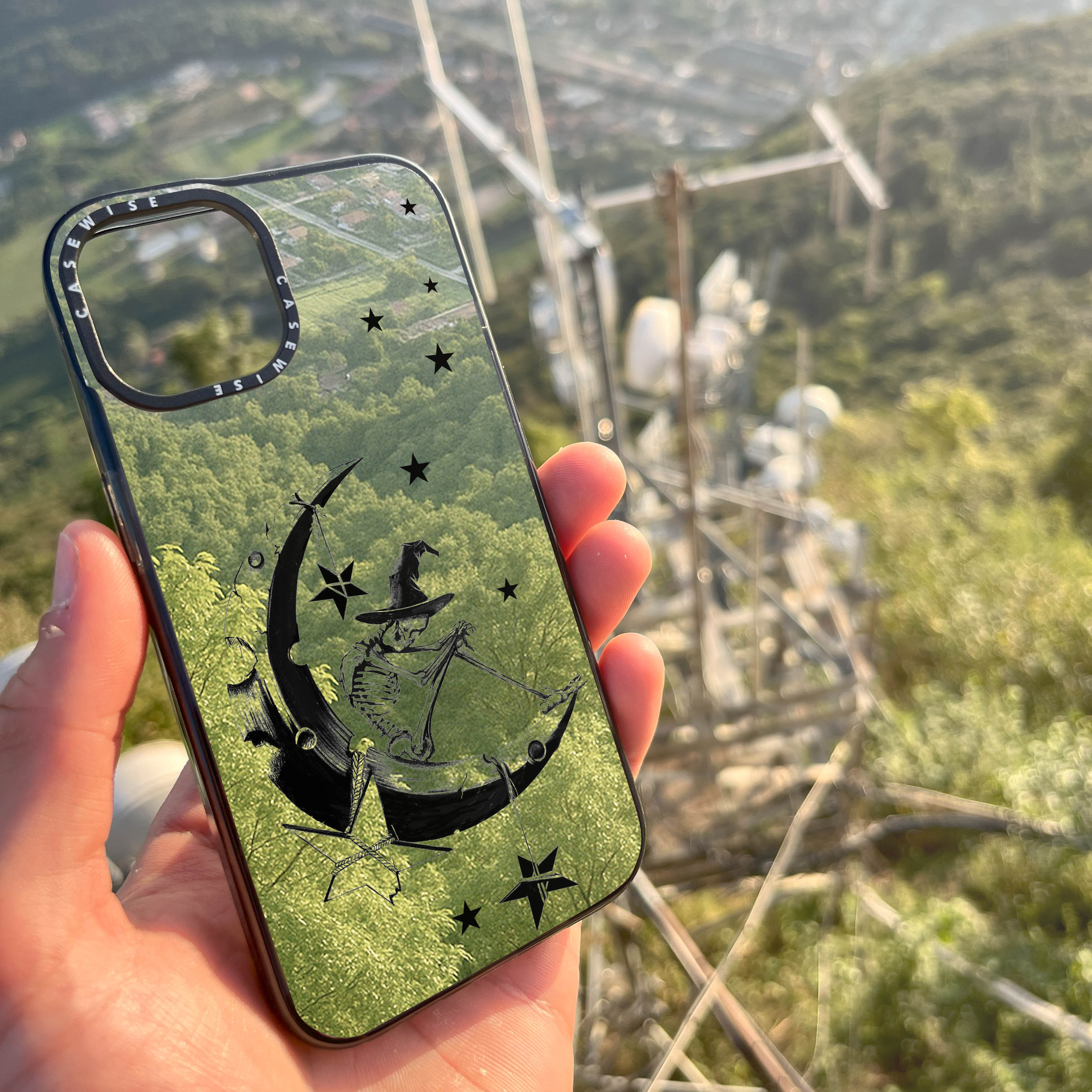 CASEWISE CASEWISE