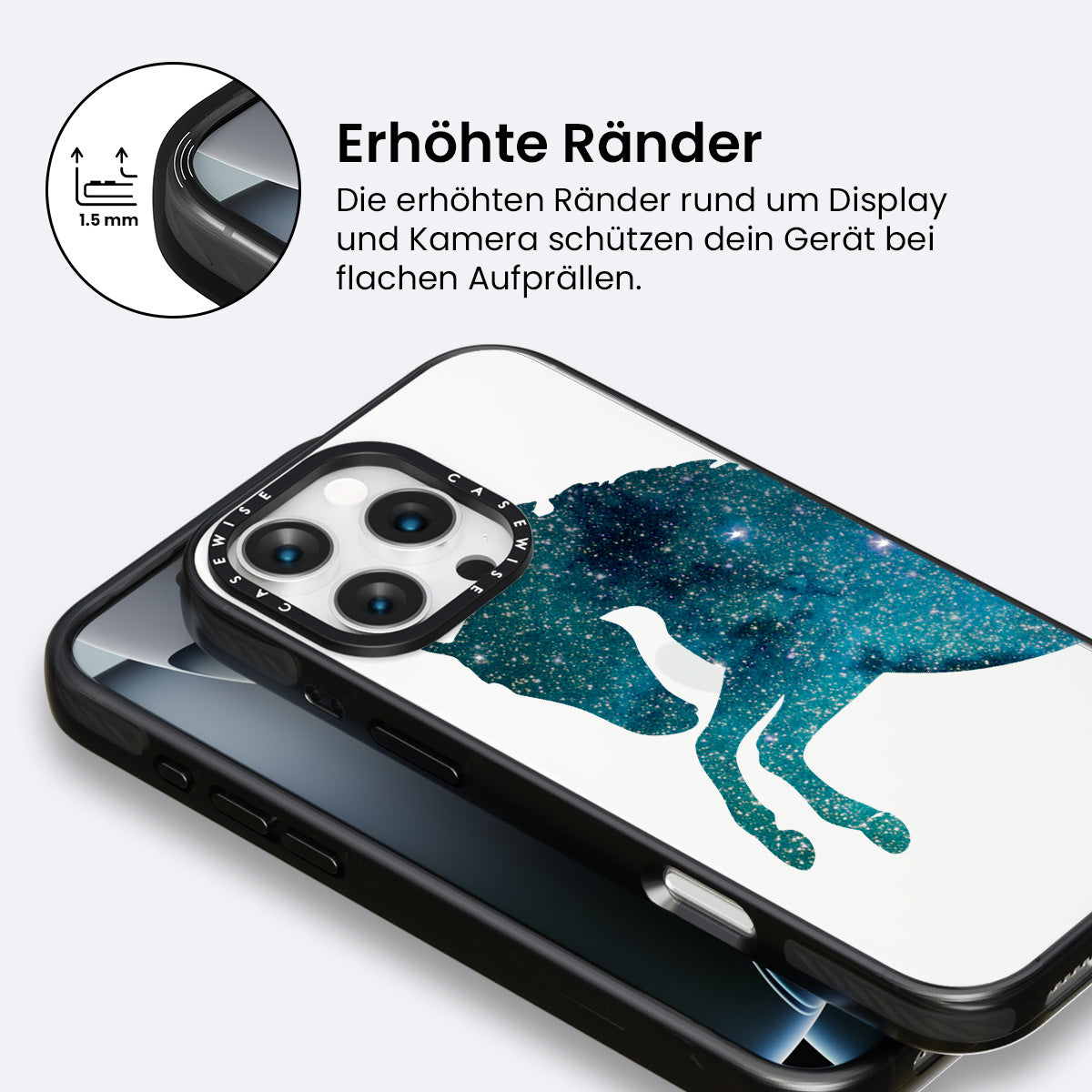 1.5 mm

Erhöhte Ränder

Die erhöhten Ränder rund um Display und Kamera schützen dein Gerät bei flachen Aufprällen.

CASEWISE CASEWISE