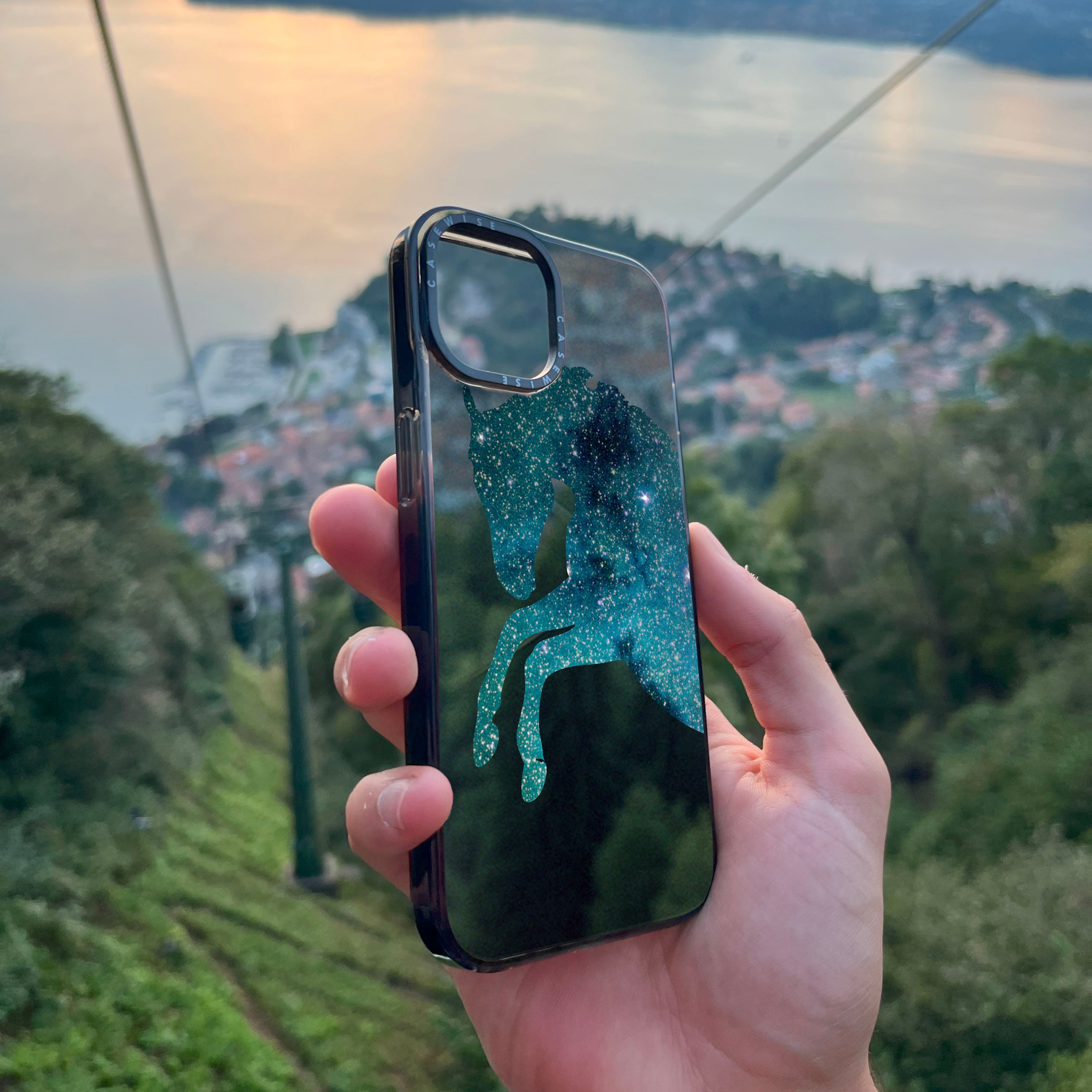 CASEWISE CASEWISE