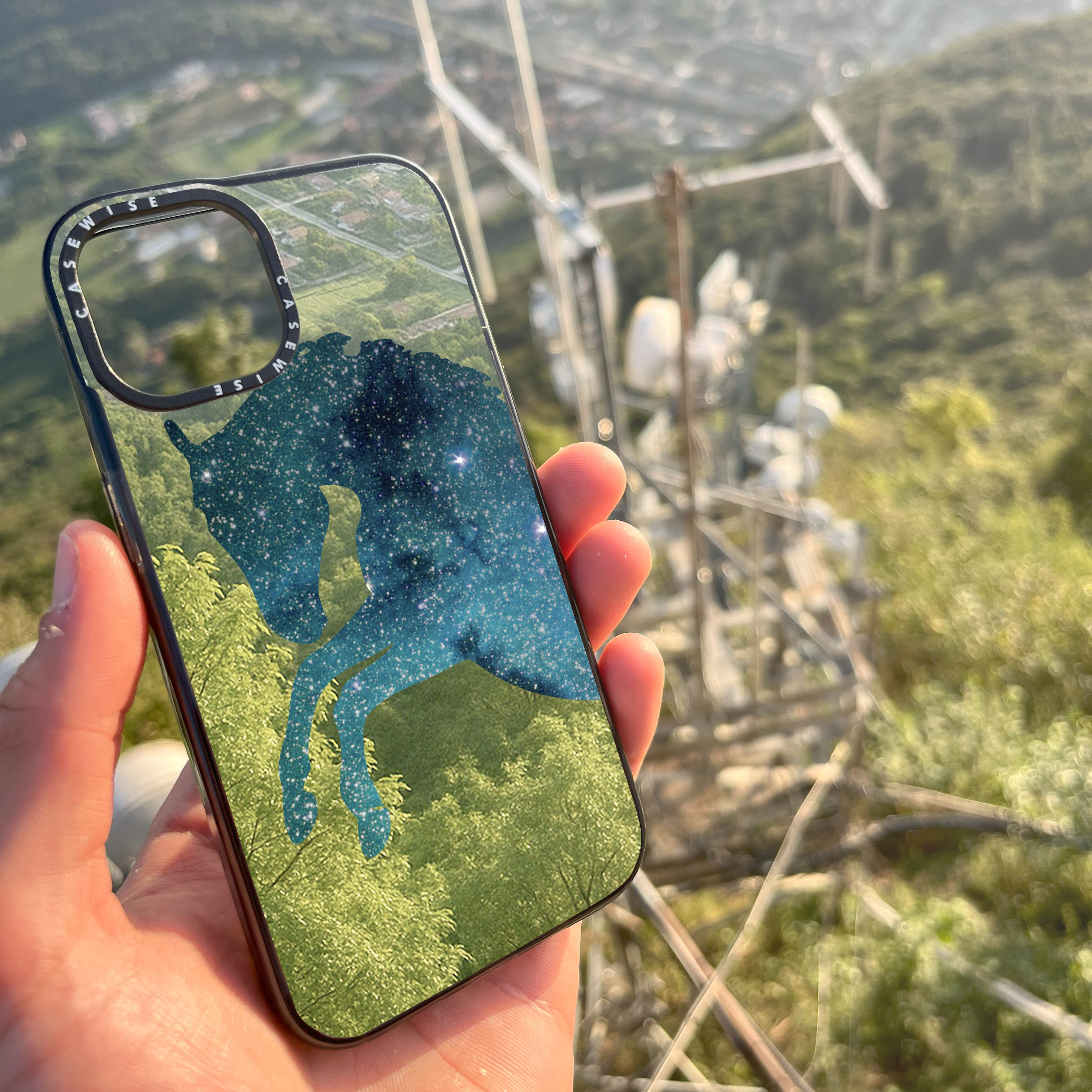 CASEWISE CASEWISE