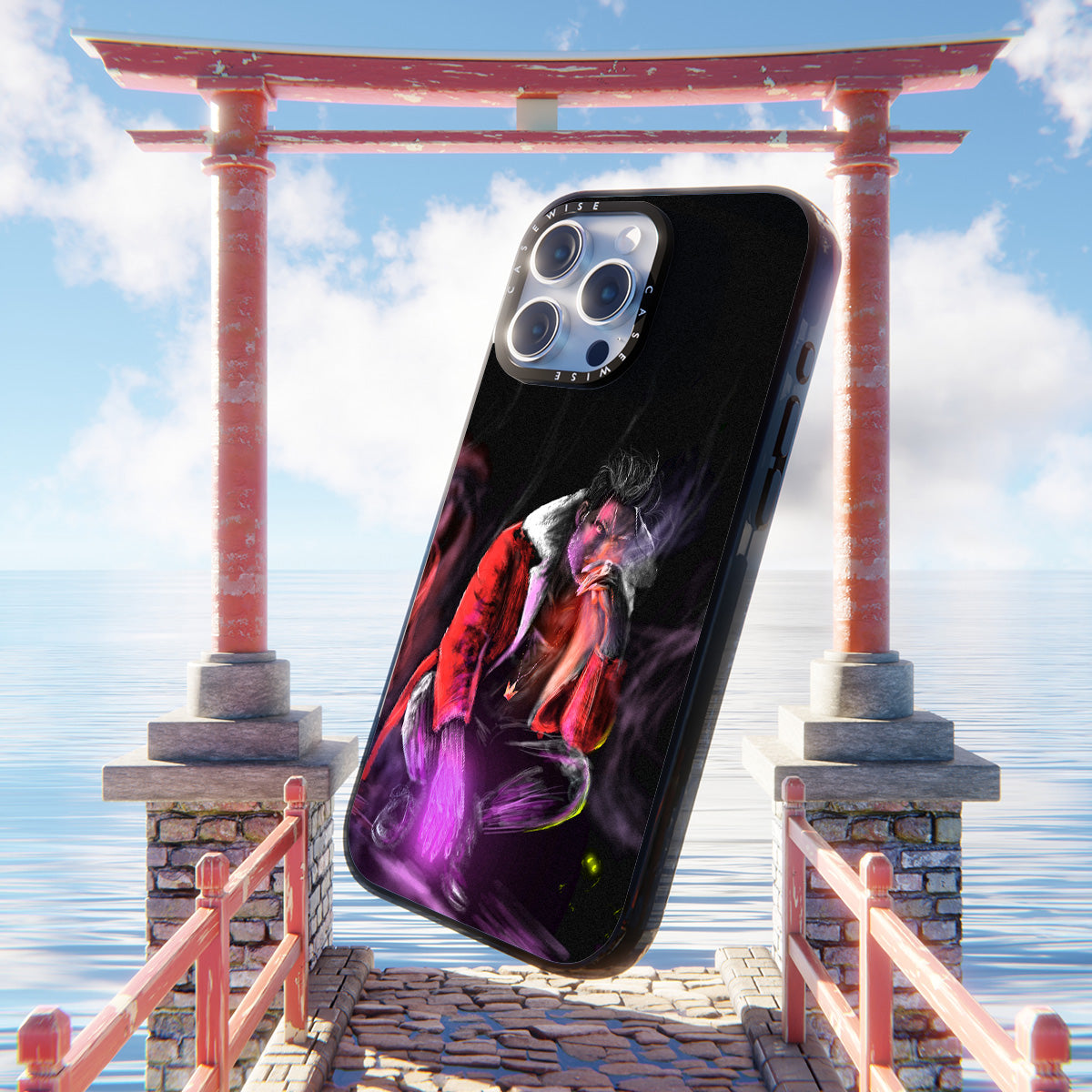 CASEWISE CASEWISE