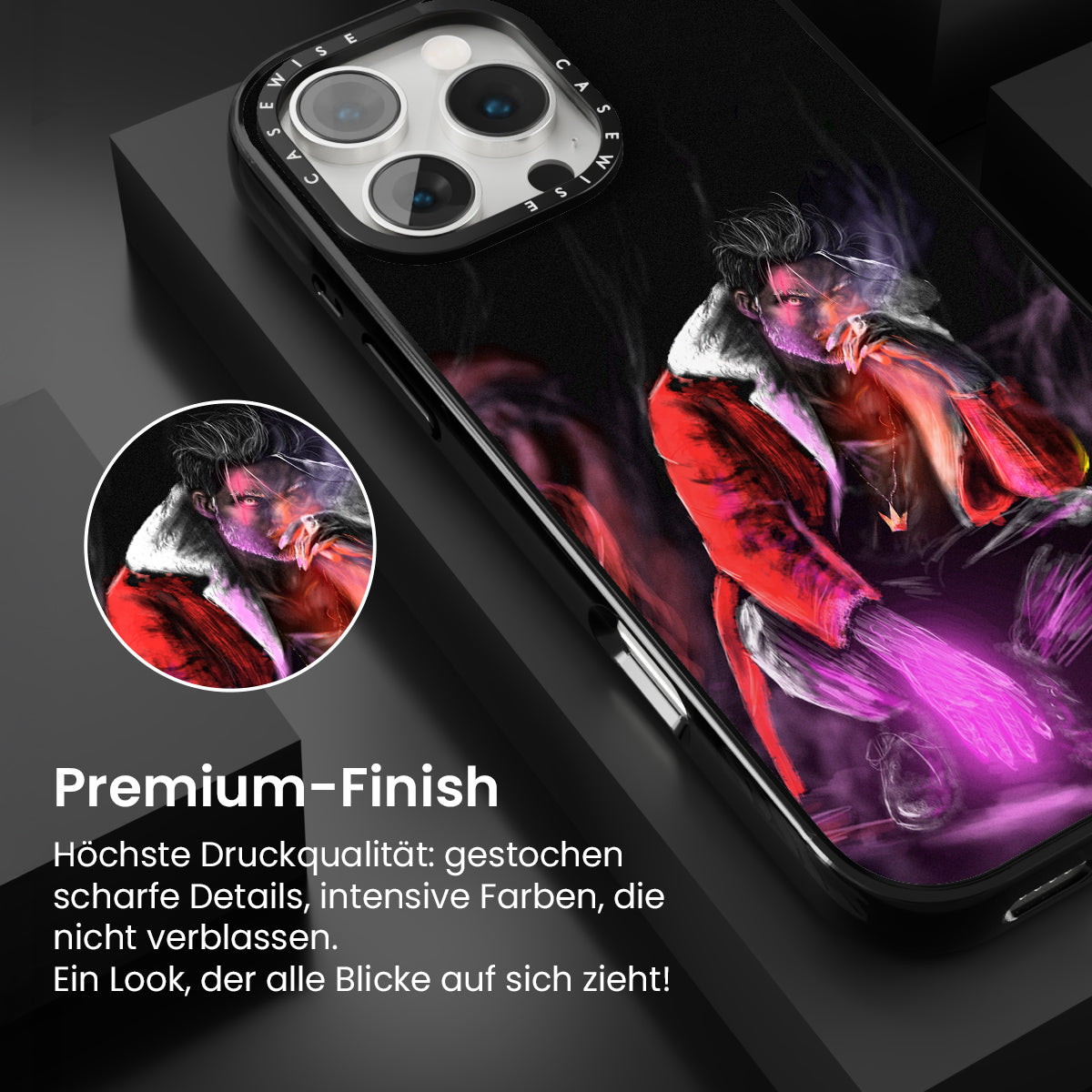 CASEWISE CASEWISE

Premium-Finish

Höchste Druckqualität: gestochen scharfe Details, intensive Farben, die nicht verblassen.
Ein Look, der alle Blicke auf sich zieht!