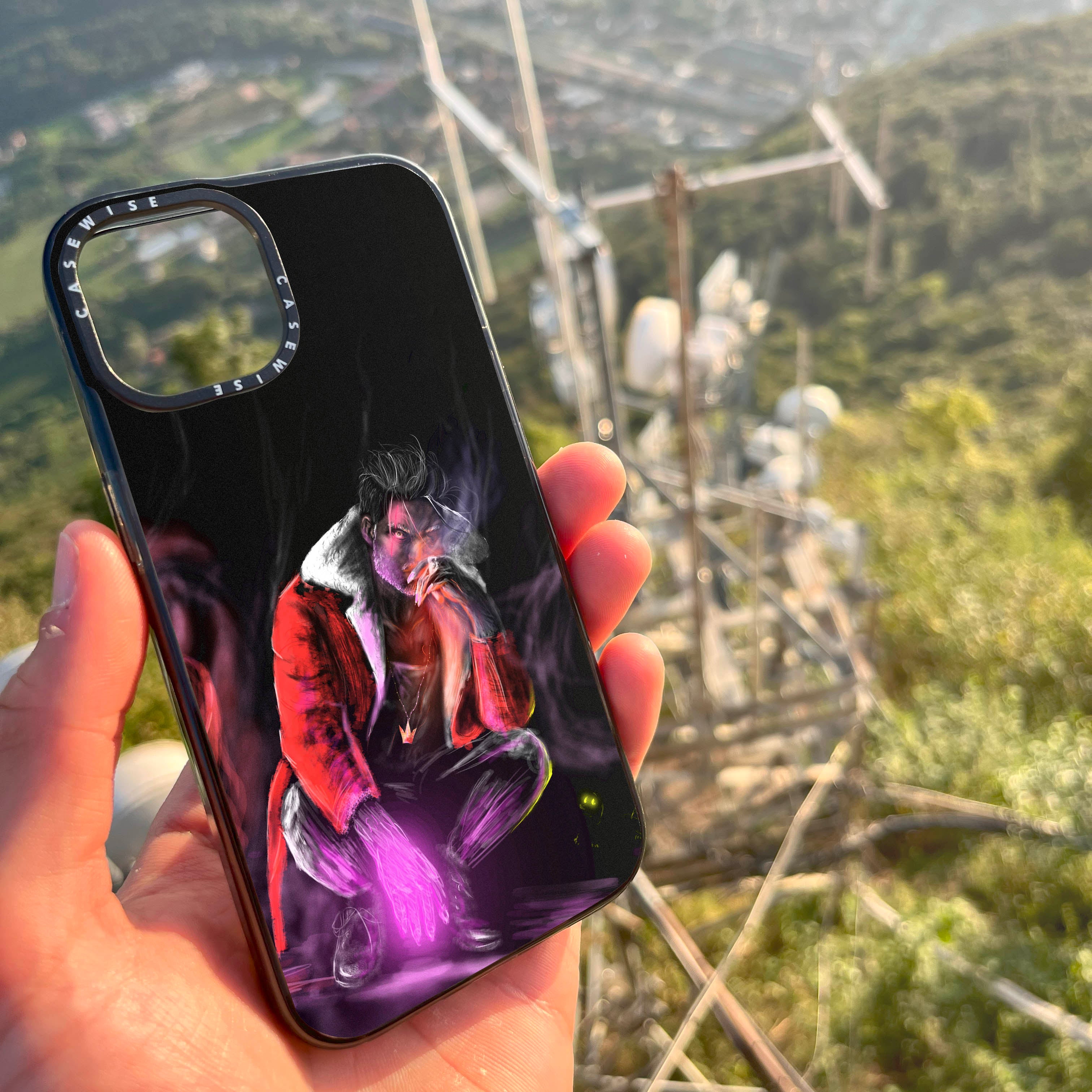 CASEWISE CASEWISE