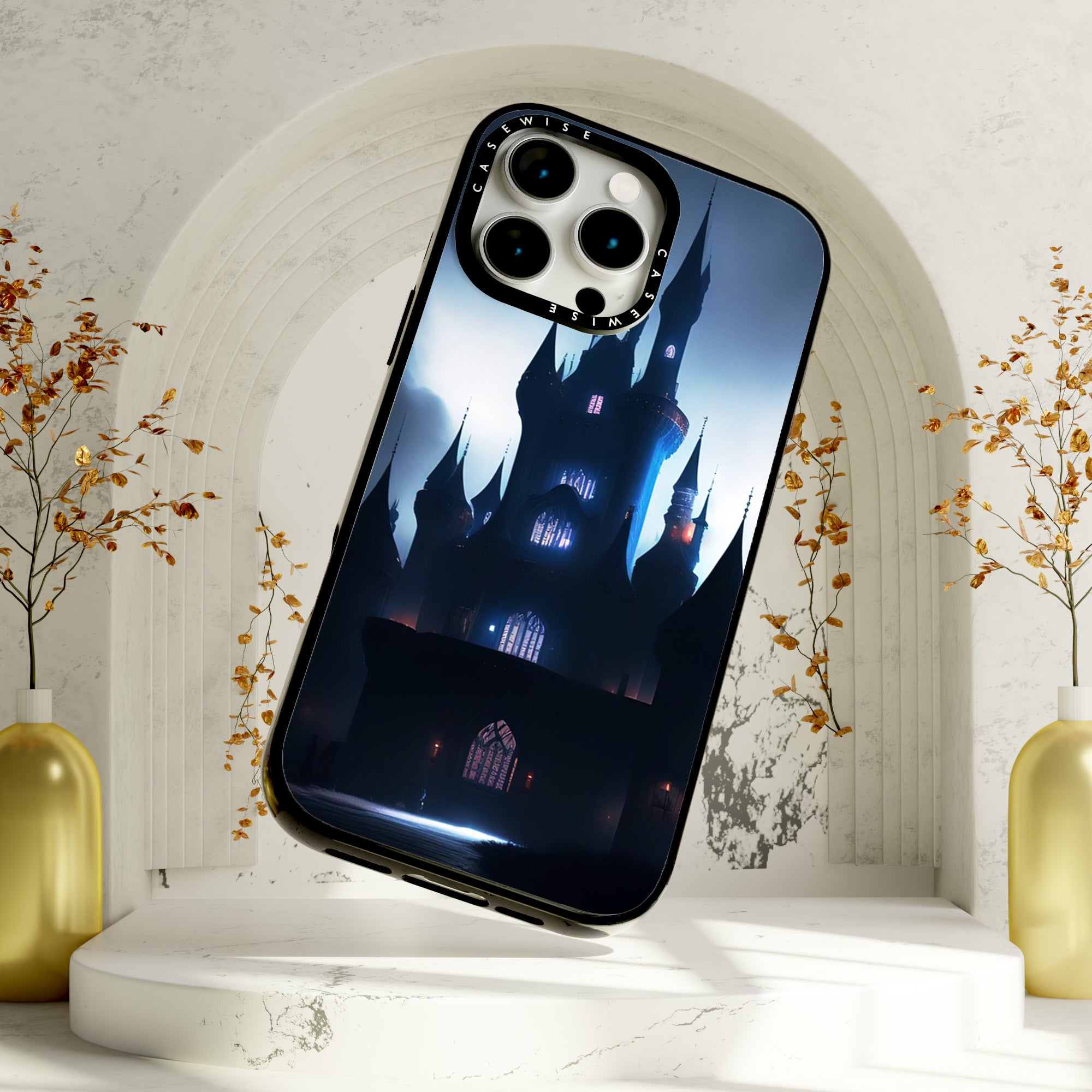 CASEWISE
CASEWISE