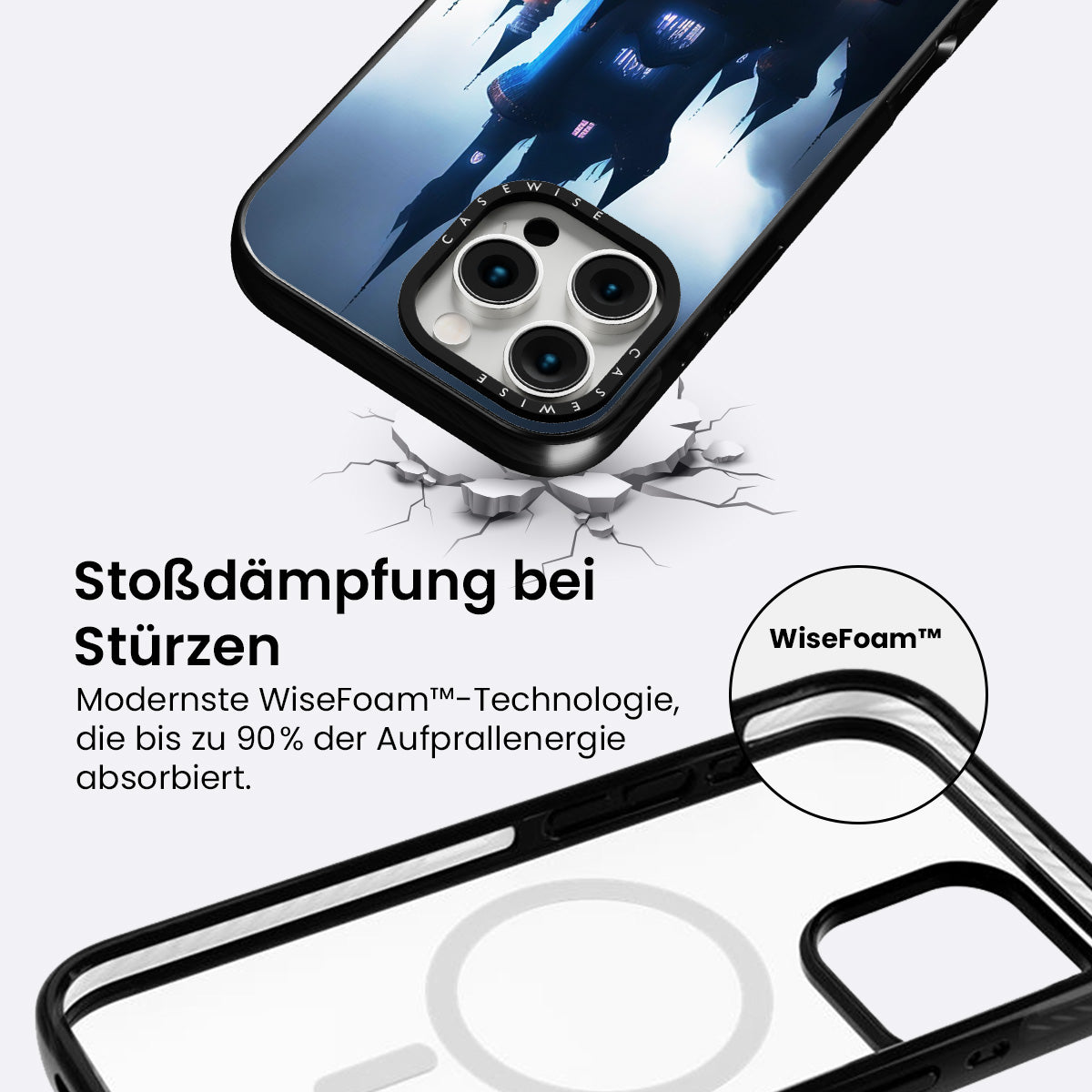 CASEWISE
CASEWISE

Stoßdämpfung bei Stürzen

Modernste WiseFoam™-Technologie, die bis zu 90% der Aufprallenergie absorbiert.

WiseFoam™