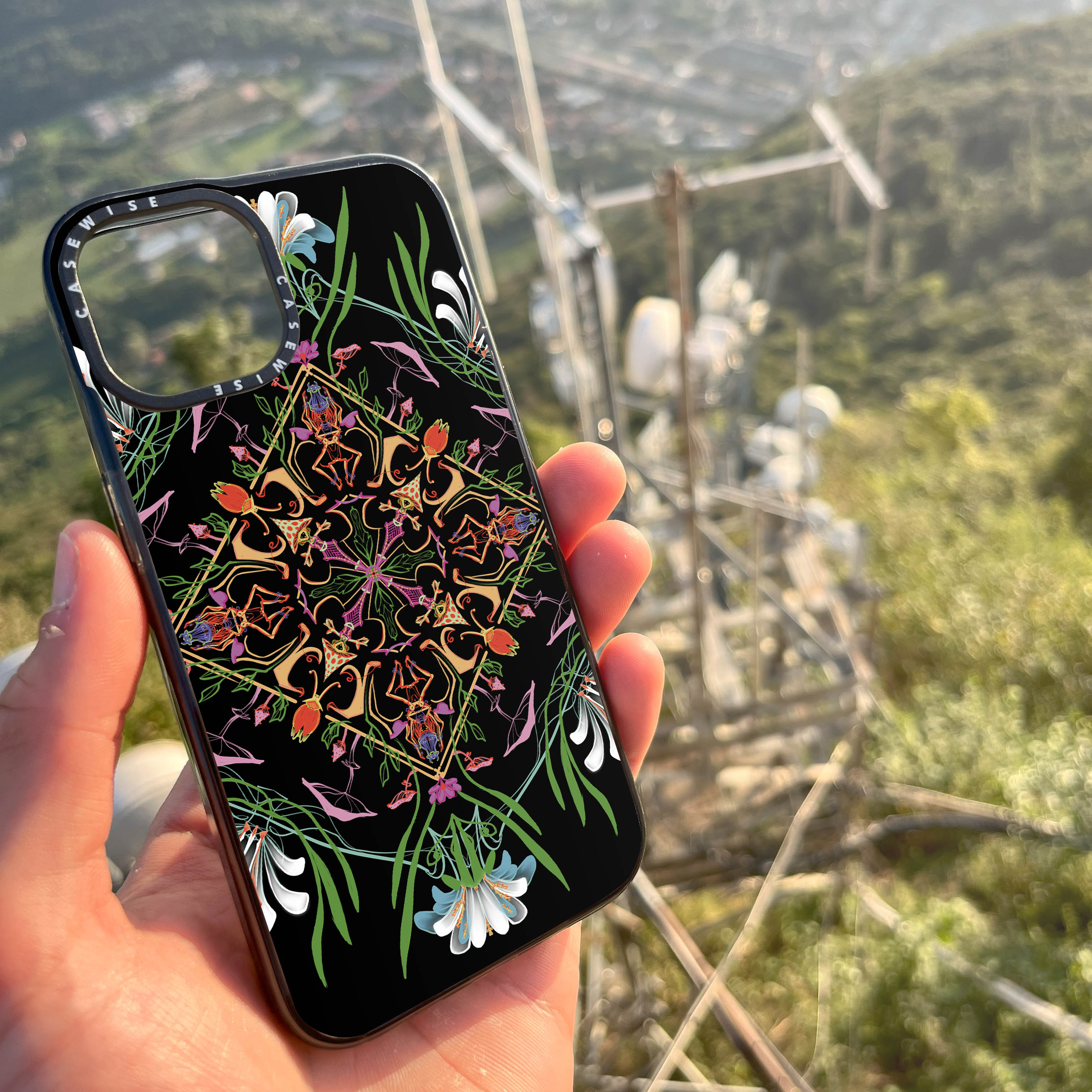 CASEWISE
CASEWISE