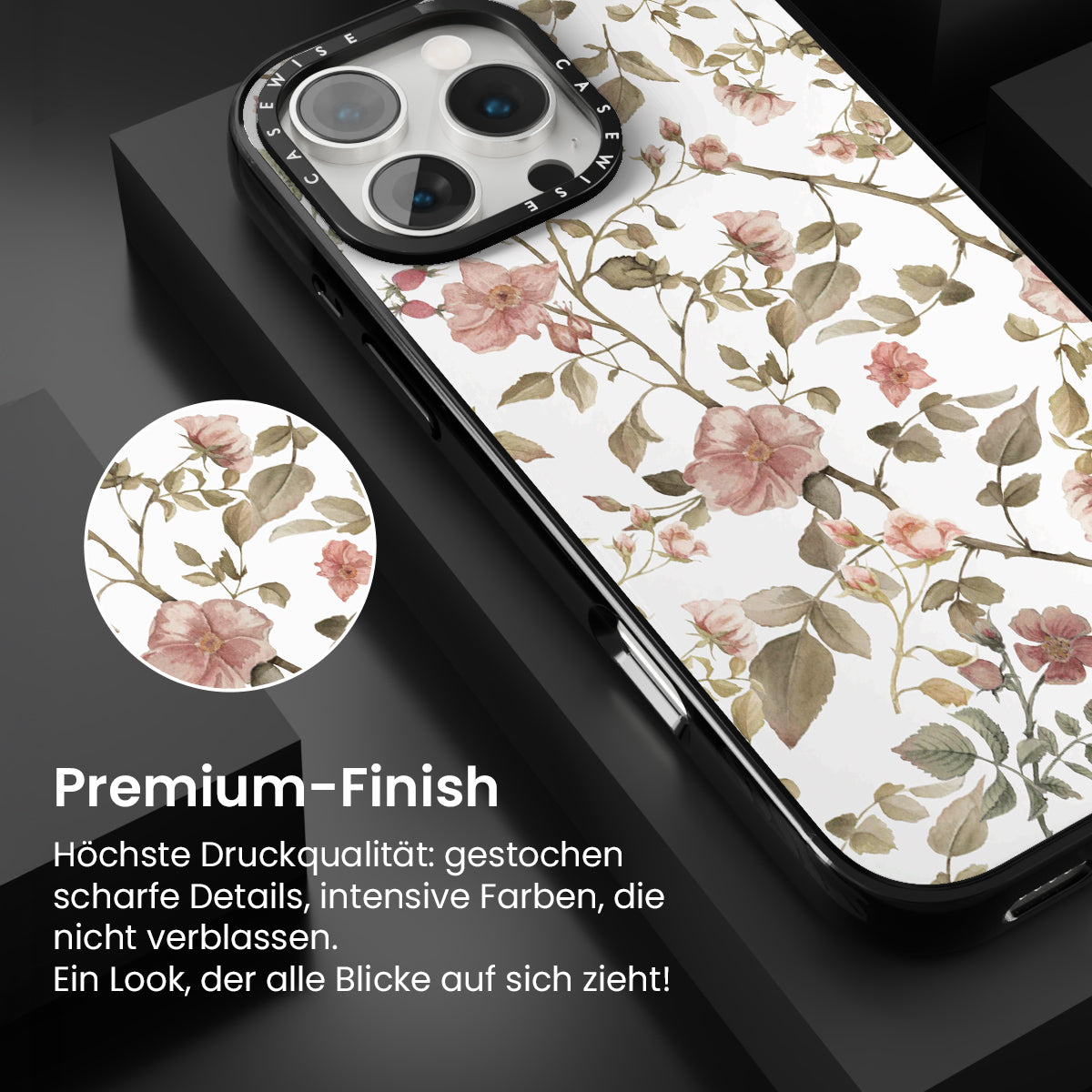 CASEWISE CASEWISE

Premium-Finish

Höchste Druckqualität: gestochen scharfe Details, intensive Farben, die nicht verblassen.
Ein Look, der alle Blicke auf sich zieht!