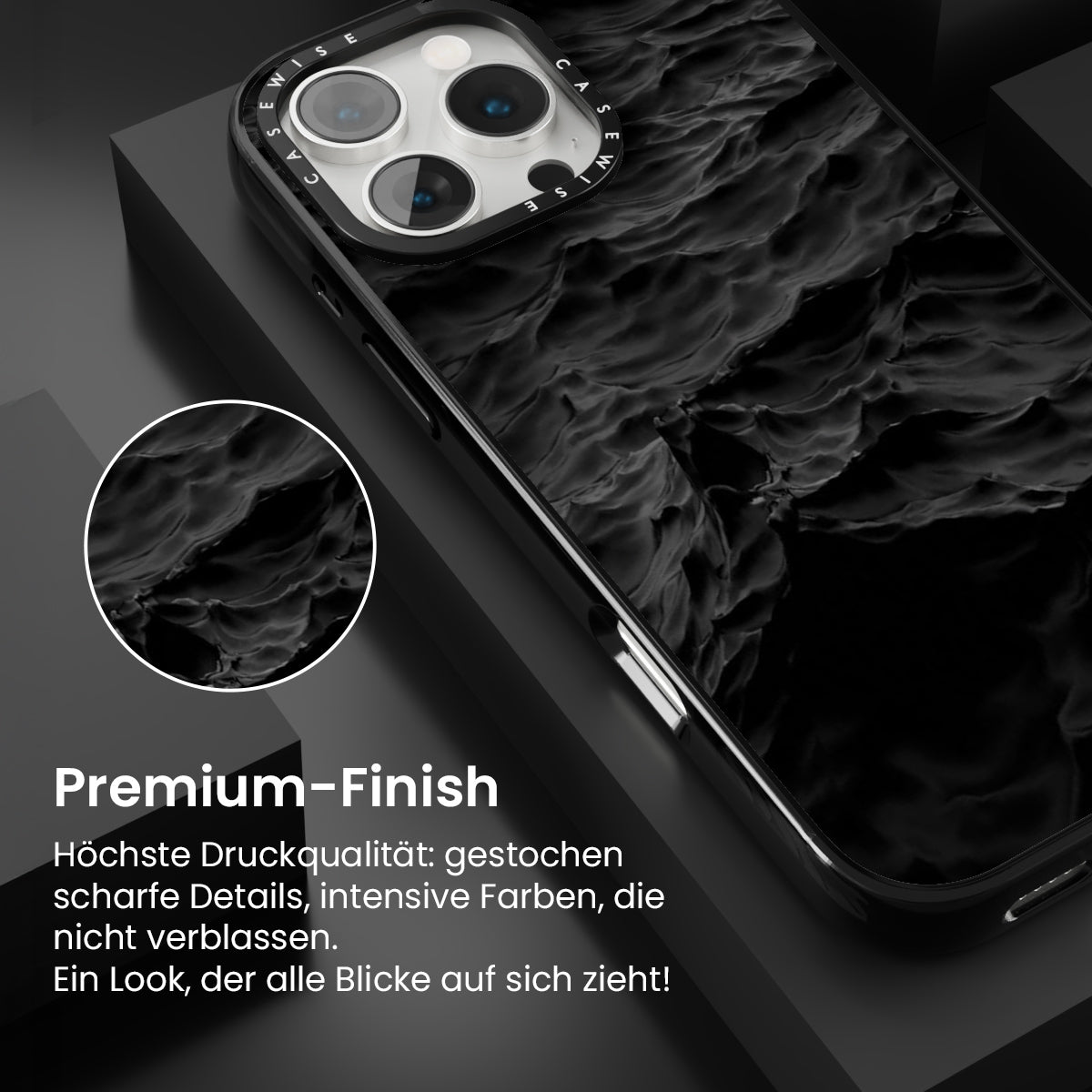 CASEWISE CASEWISE

Premium-Finish

Höchste Druckqualität: gestochen scharfe Details, intensive Farben, die nicht verblassen.
Ein Look, der alle Blicke auf sich zieht!