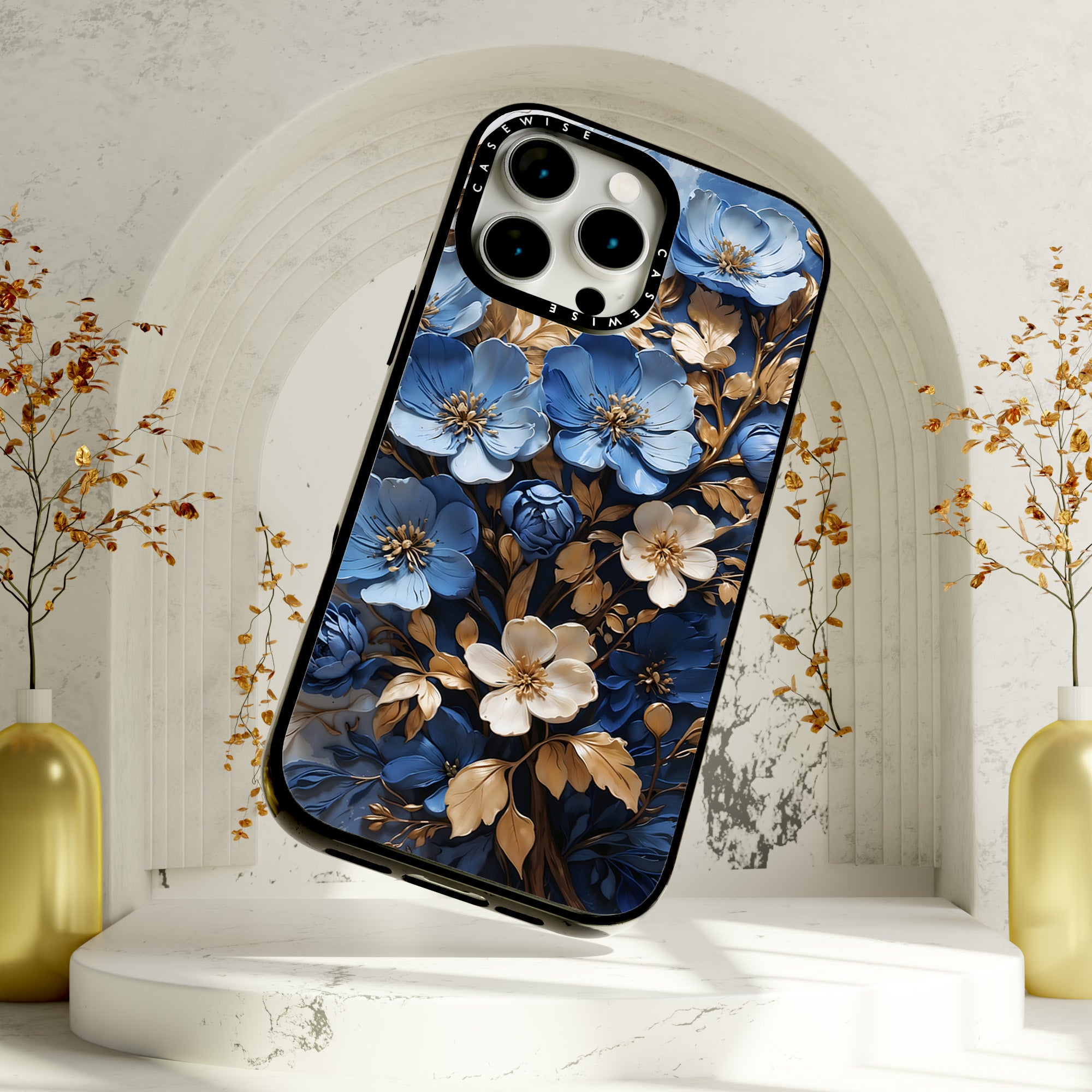 CASEWISE
CASEWISE