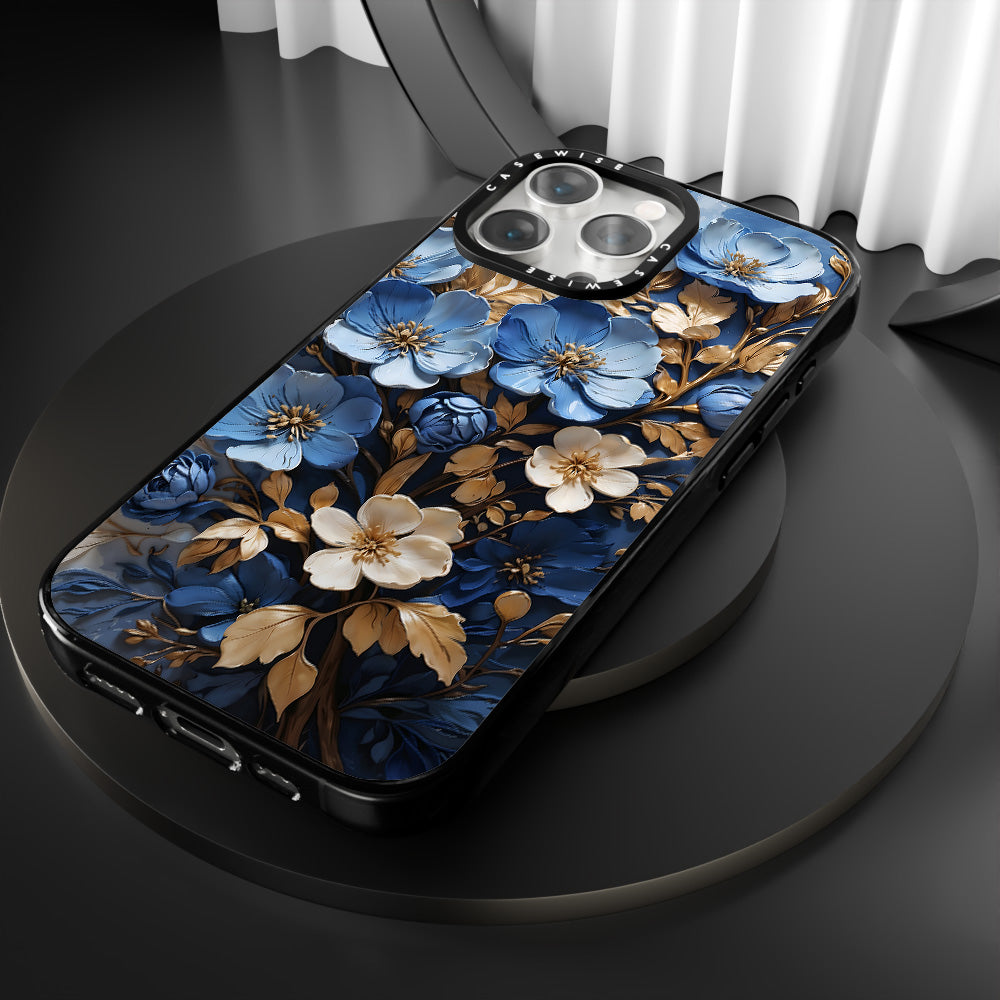 CASEWISE
CASEWISE