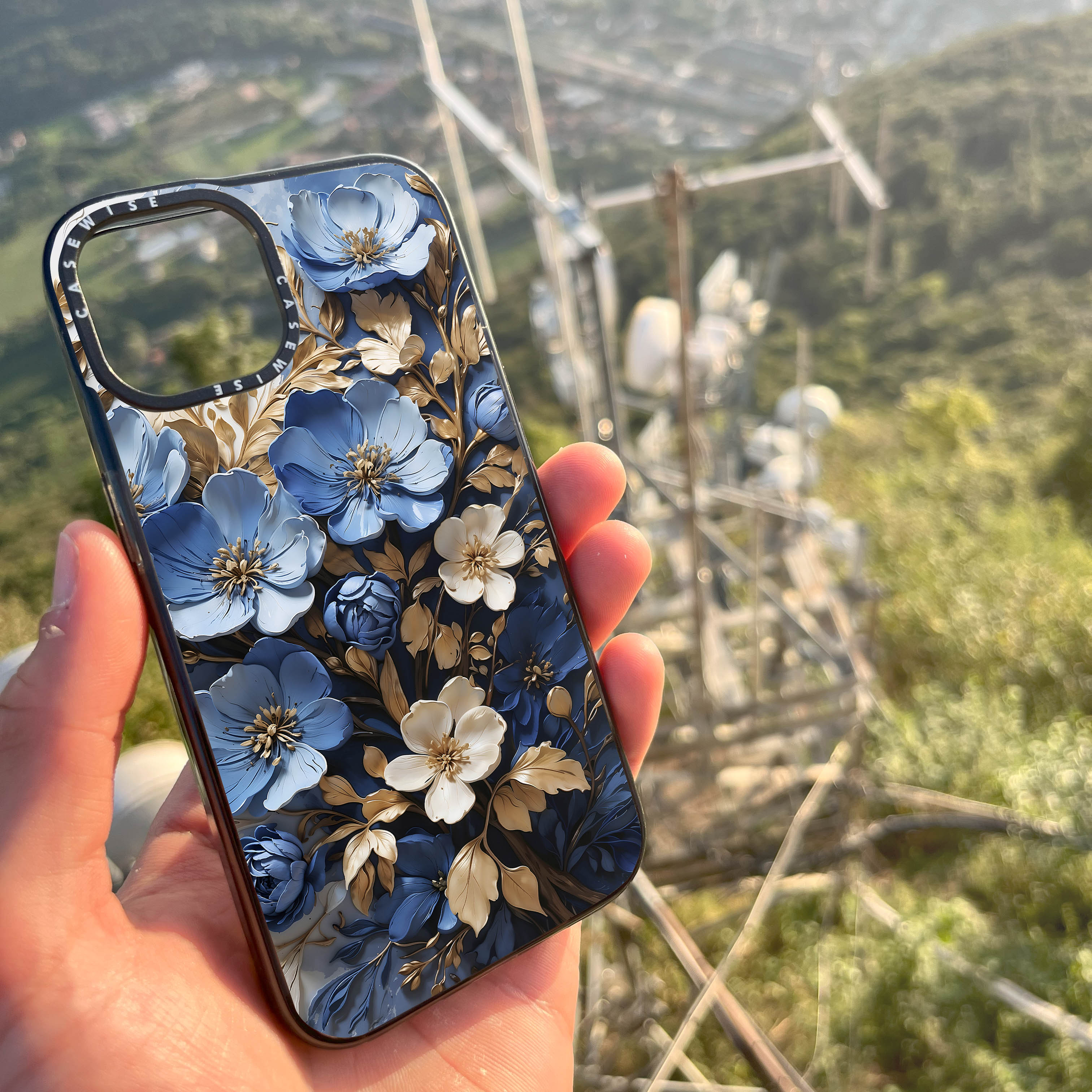 CASEWISE CASEWISE