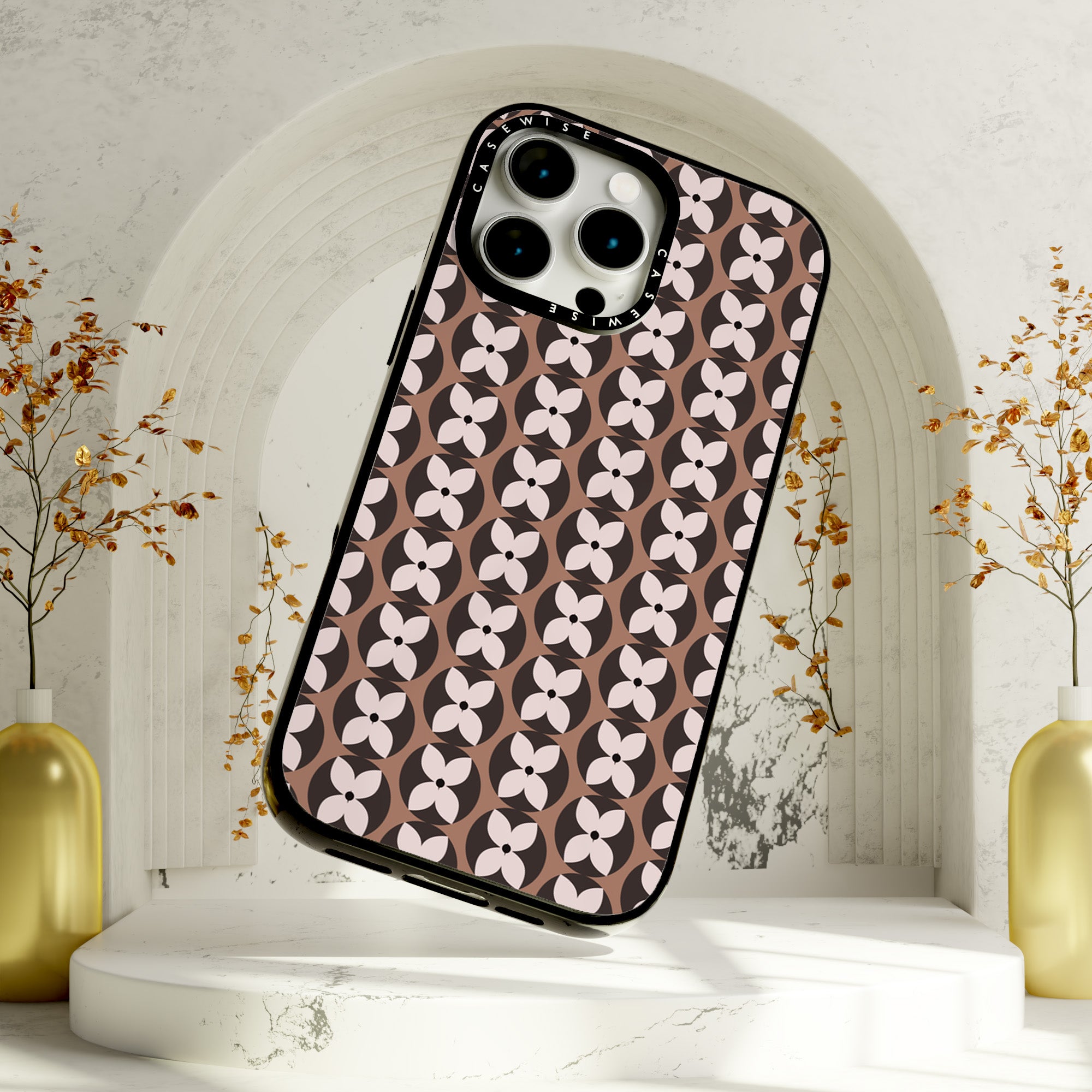 CASEWISE
CASEWISE