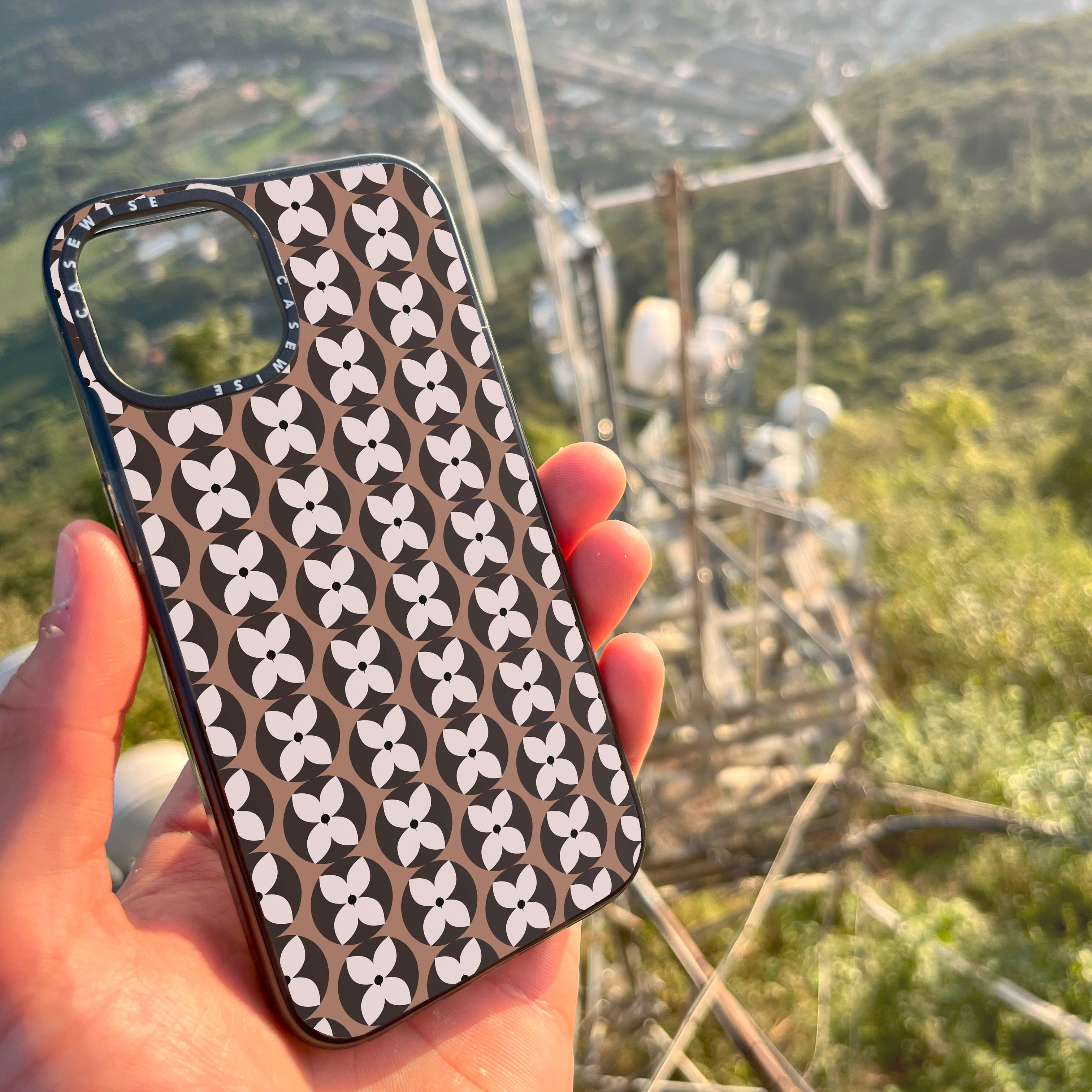 CASEWISE CASEWISE