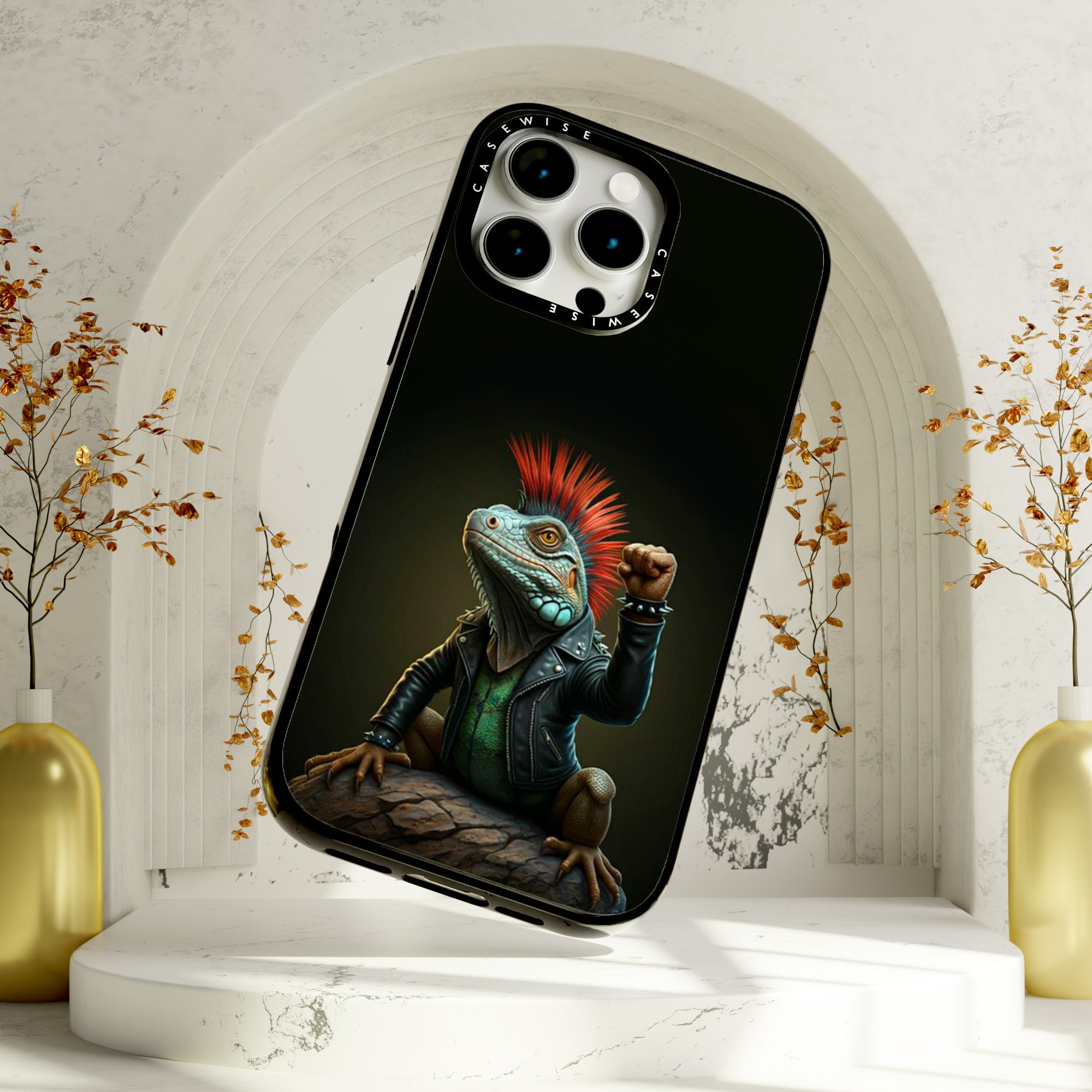 CASEWISE
CASEWISE