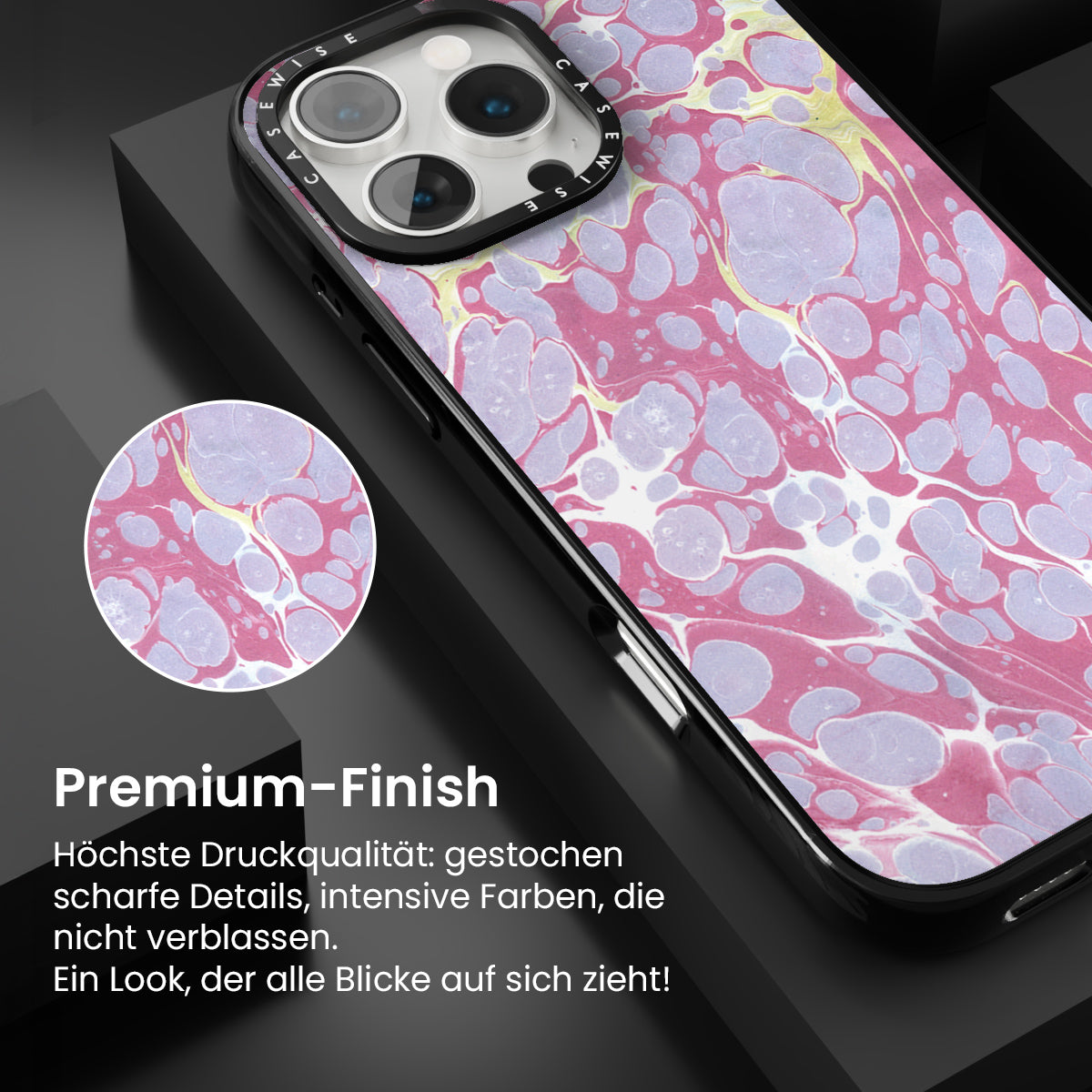 CASEWISE CASEWISE

Premium-Finish

Höchste Druckqualität: gestochen scharfe Details, intensive Farben, die nicht verblassen.
Ein Look, der alle Blicke auf sich zieht!