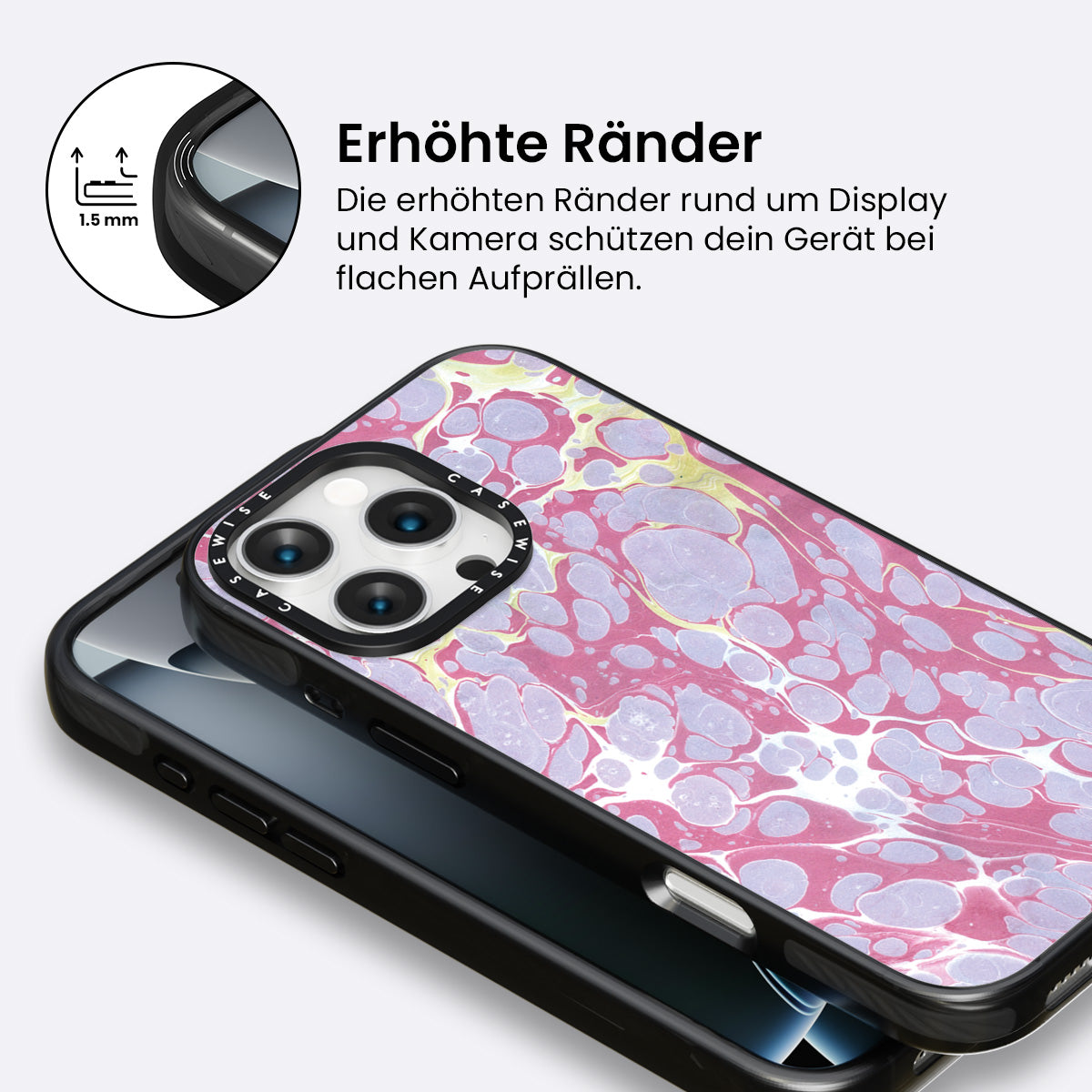 1.5 mm

Erhöhte Ränder

Die erhöhten Ränder rund um Display und Kamera schützen dein Gerät bei flachen Aufprällen.

CASEWISE CASEWISE