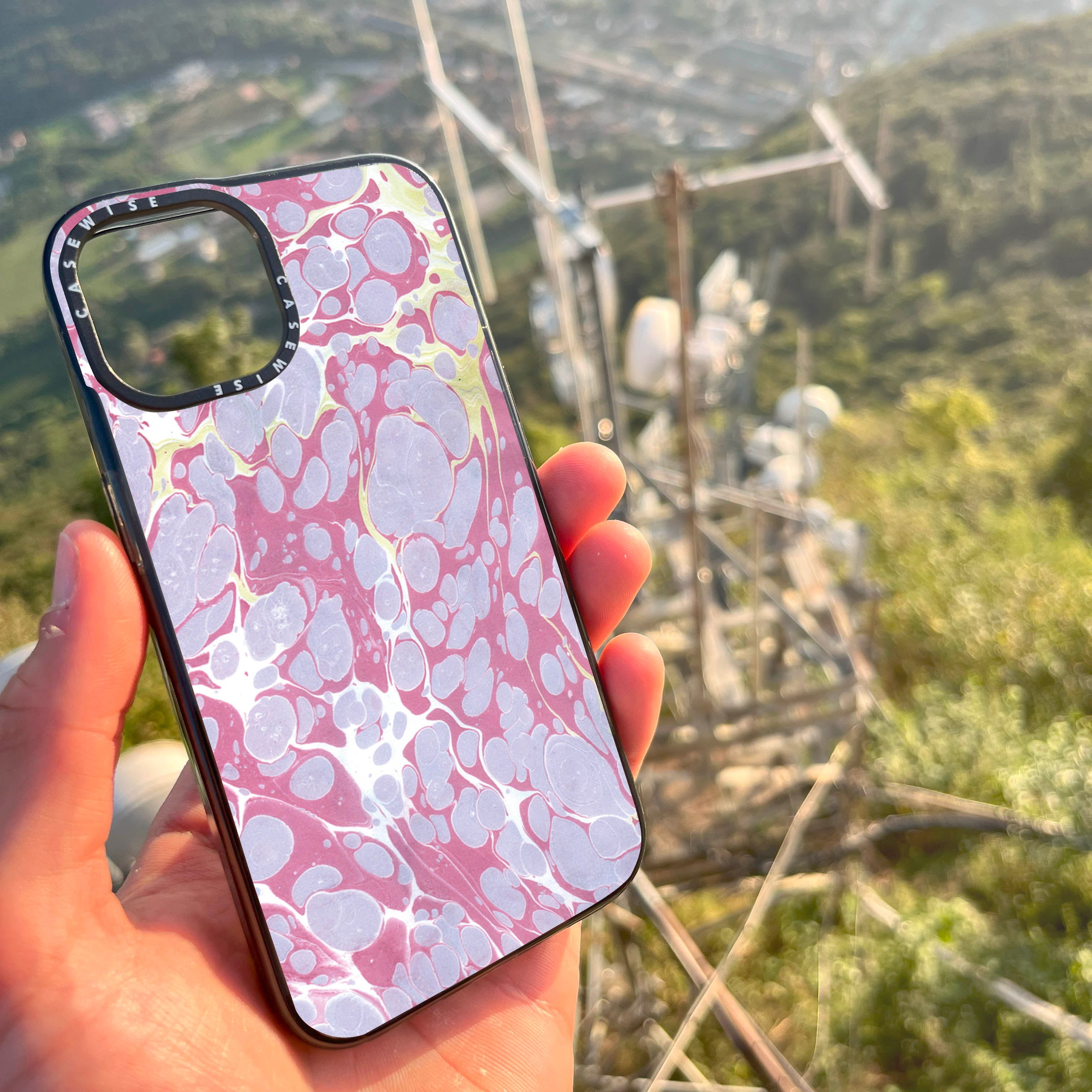 CASEWISE CASEWISE