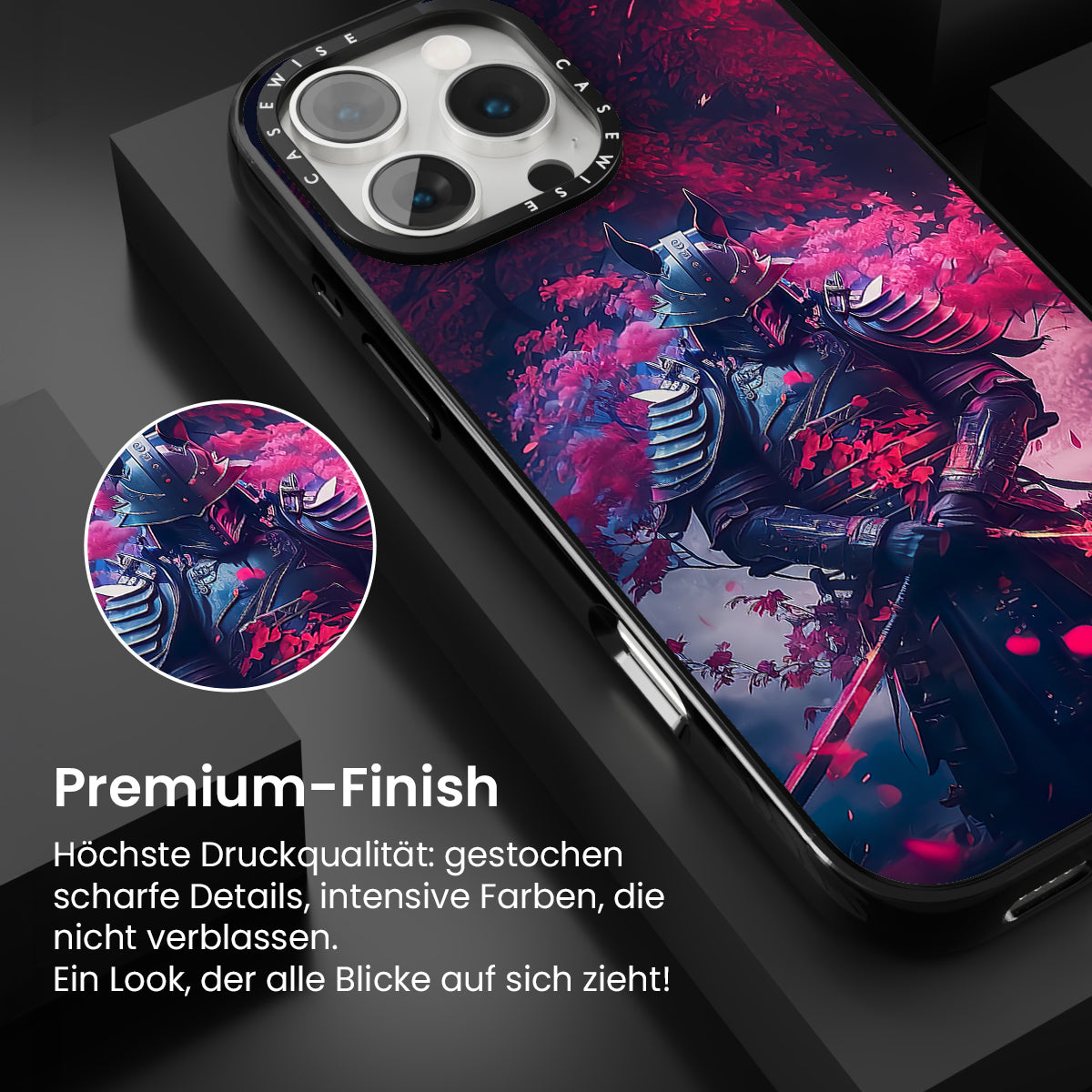 CASEWISE CASEWISE

Premium-Finish

Höchste Druckqualität: gestochen scharfe Details, intensive Farben, die nicht verblassen.
Ein Look, der alle Blicke auf sich zieht!