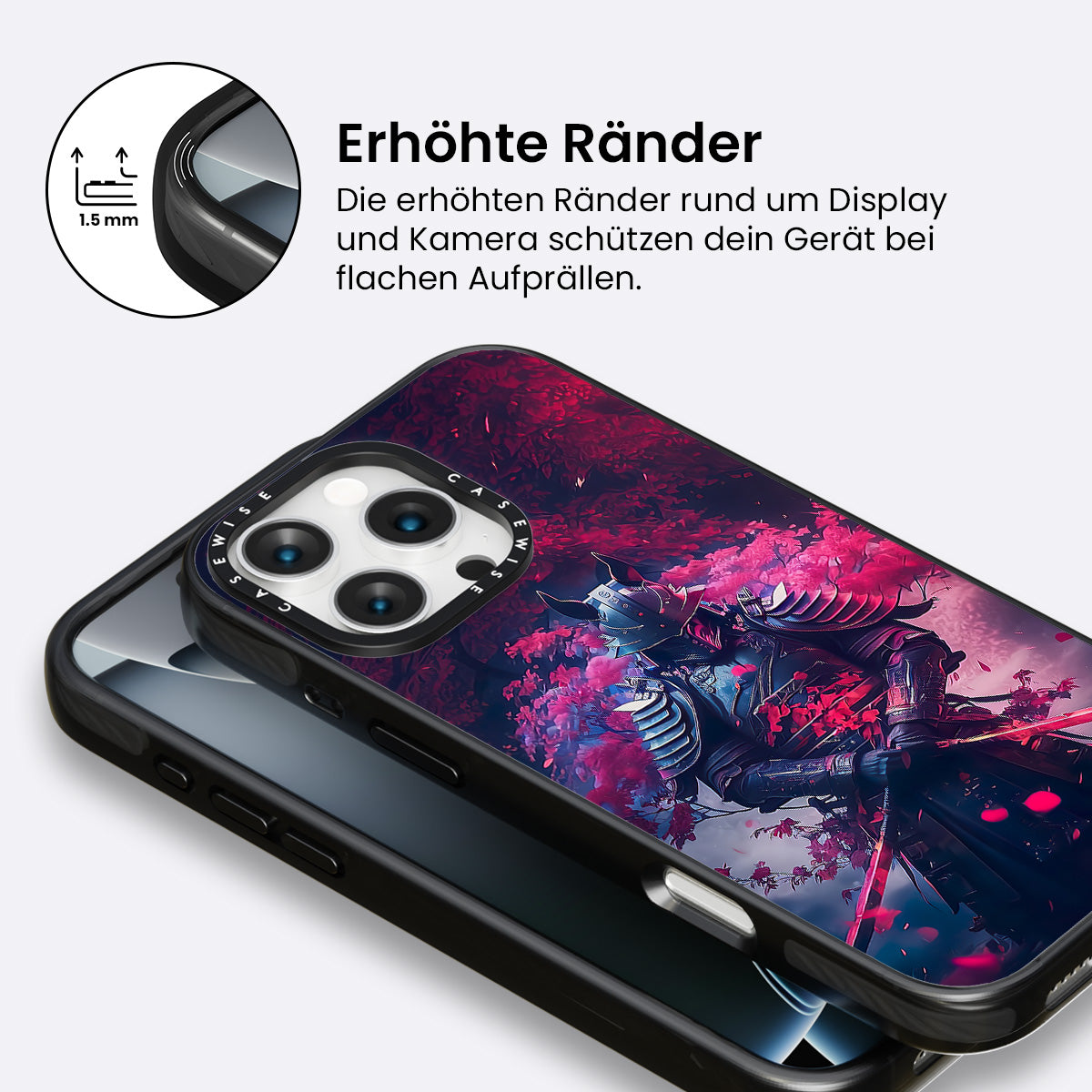 1.5 mm

Erhöhte Ränder

Die erhöhten Ränder rund um Display und Kamera schützen dein Gerät bei flachen Aufprällen.

CASEWISE CASEWISE