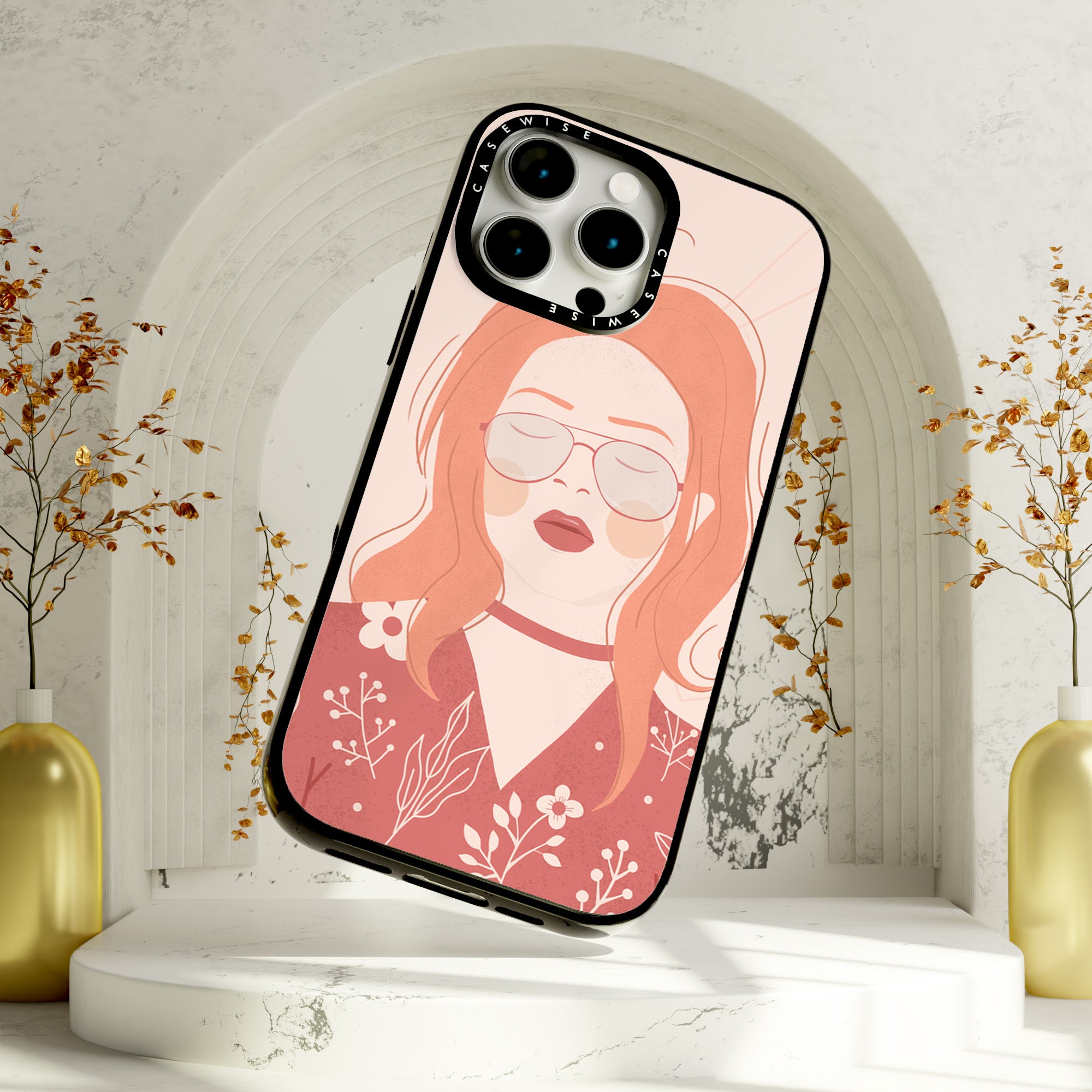 CASEWISE
CASEWISE